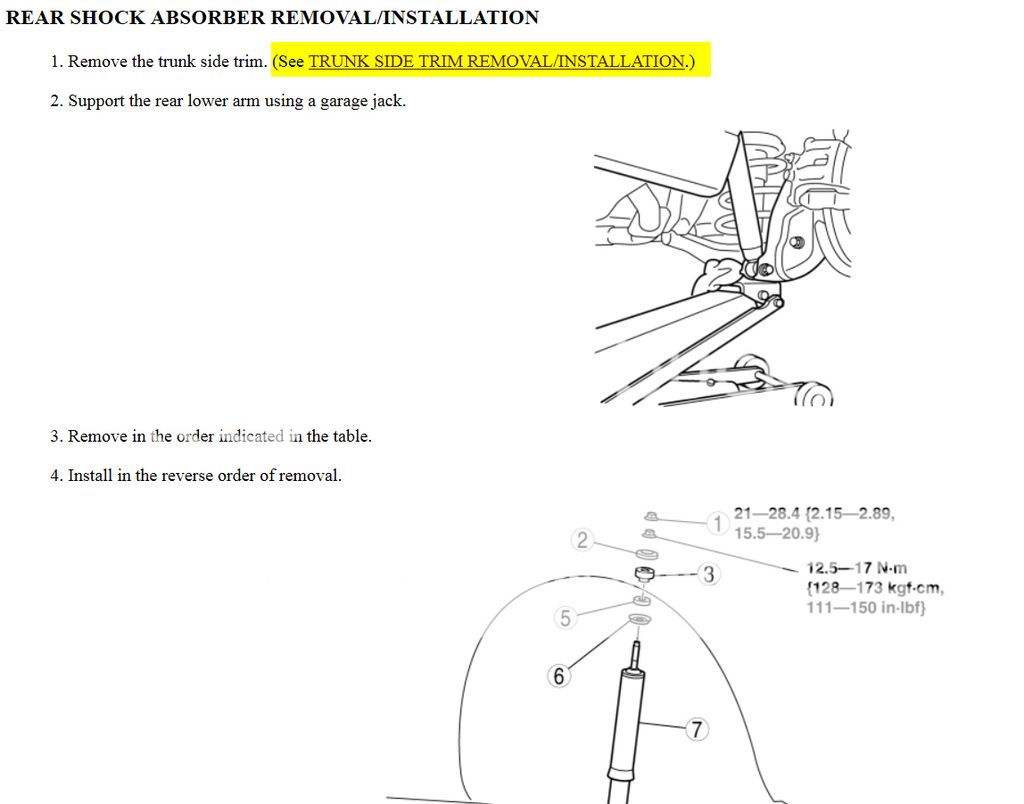 REAR SHOCK ABSORBER REMOVAL/INSTALLATION

1. Remove the trunk side trim. (See TRUNK SIDE TRIM REMOVAL/INSTALLATION.)

2. Support the rear lower arm using a garage jack.

3. Remove in the order indicated in the table.

4. Install in the reverse order of removal.

1
21—28.4 {2.15—2.89, 15.5—20.9}

2

3

12.5—17 N·m {128—173 kgf·cm, 111—150 in·lbf}

5

6

7