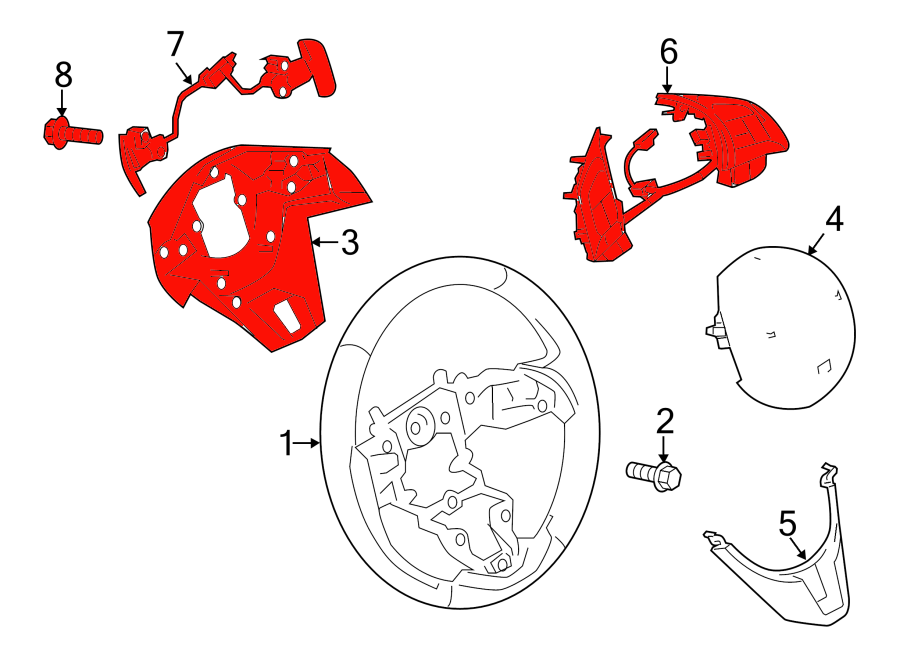 8
7
6
3
4
1
2
5