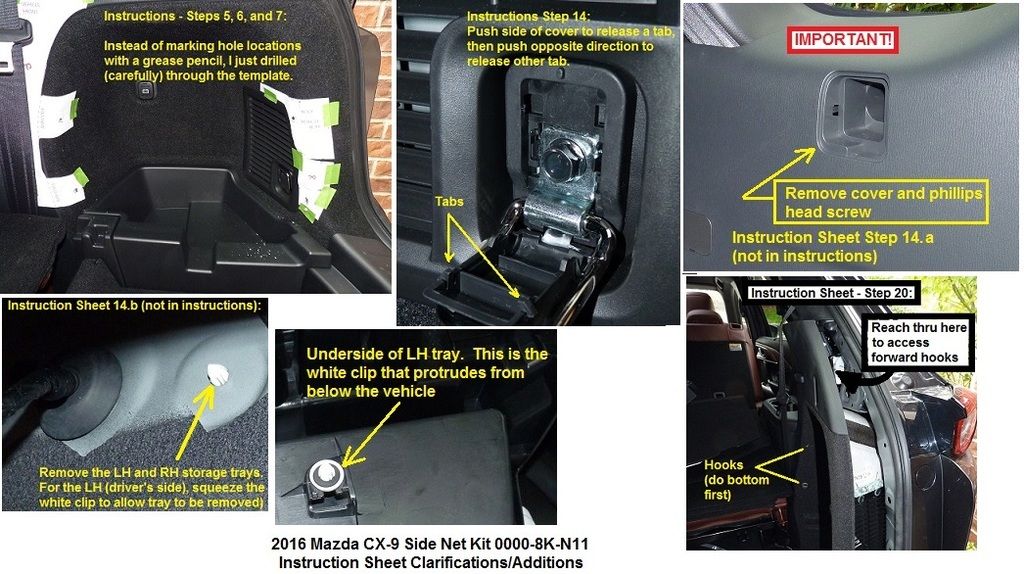 Instructions - Steps 5, 6, and 7:

Instead of marking hole locations with a grease pencil, I just drilled (carefully) through the template.

Instructions Step 14:
Push side of cover to release a tab, then push opposite direction to release other tab.

Tabs

IMPORTANT!

Remove cover and phillips head screw

Instruction Sheet Step 14.a (not in instructions)

Instruction Sheet 14.b (not in instructions):

Remove the LH and RH storage trays. For the LH (driver's side), squeeze the white clip to allow tray to be removed)

Underside of LH tray. This is the white clip that protrudes from below the vehicle

Instruction Sheet - Step 20:

Reach thru here to access forward hooks

Hooks (do bottom first)

2016 Mazda CX-9 Side Net Kit 0000-8K-N11
Instruction Sheet Clarifications/Additions