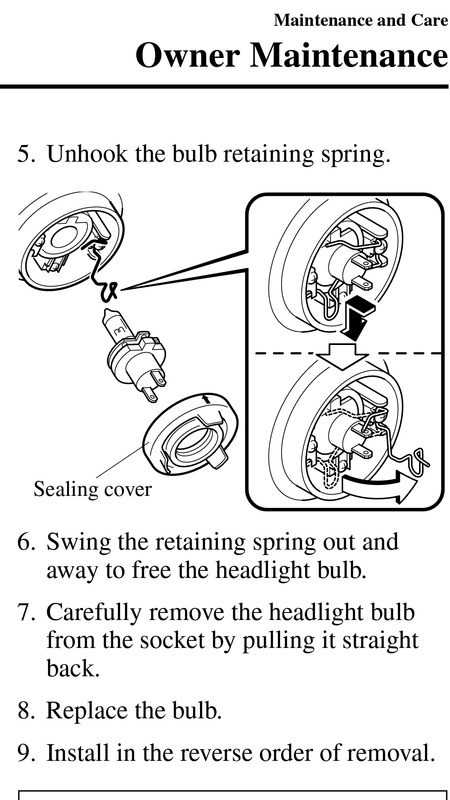 Maintenance and Care

Owner Maintenance

5. Unhook the bulb retaining spring.

Sealing cover

6. Swing the retaining spring out and away to free the headlight bulb.

7. Carefully remove the headlight bulb from the socket by pulling it straight back.

8. Replace the bulb.

9. Install in the reverse order of removal.