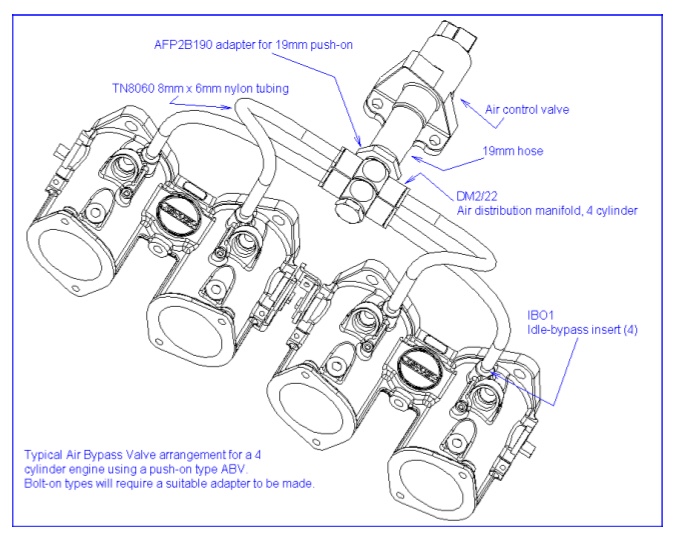 AFP2B190 adapter for 19mm push-on

TN8060 8mm x 6mm nylon tubing

Air control valve

19mm hose

DM2/22
Air distribution manifold, 4 cylinder

IBO1
Idle-bypass insert (4)

Typical Air Bypass Valve arrangement for a 4 cylinder engine using a push-on type ABV.
Bolt-on types will require a suitable adapter to be made.