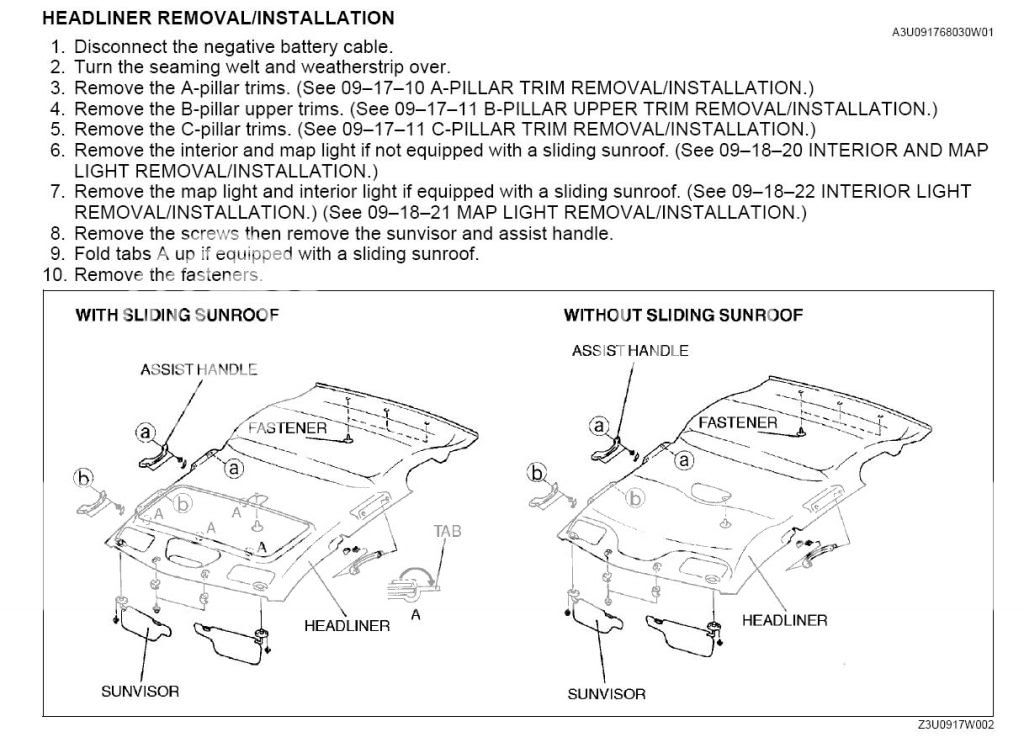 HEADLINER REMOVAL/INSTALLATION

A3U091768030W01

1. Disconnect the negative battery cable.
2. Turn the seaming welt and weatherstrip over.
3. Remove the A-pillar trims. (See 09–17–10 A-PILLAR TRIM REMOVAL/INSTALLATION.)
4. Remove the B-pillar upper trims. (See 09–17–11 B-PILLAR UPPER TRIM REMOVAL/INSTALLATION.)
5. Remove the C-pillar trims. (See 09–17–11 C-PILLAR TRIM REMOVAL/INSTALLATION.)
6. Remove the interior and map light if not equipped with a sliding sunroof. (See 09–18–20 INTERIOR AND MAP LIGHT REMOVAL/INSTALLATION.)
7. Remove the map light and interior light if equipped with a sliding sunroof. (See 09–18–22 INTERIOR LIGHT REMOVAL/INSTALLATION.) (See 09–18–21 MAP LIGHT REMOVAL/INSTALLATION.)
8. Remove the screws then remove the sunvisor and assist handle.
9. Fold tabs A up if equipped with a sliding sunroof.
10. Remove the fasteners.

WITH SLIDING SUNROOF

ASSIST HANDLE
a
FASTENER
a
b
b
A
A
A
A
TAB
A
HEADLINER
SUNVISOR

WITHOUT SLIDING SUNROOF

ASSIST HANDLE
a
FASTENER
a
b
b
HEADLINER
SUNVISOR

Z3U0917W002