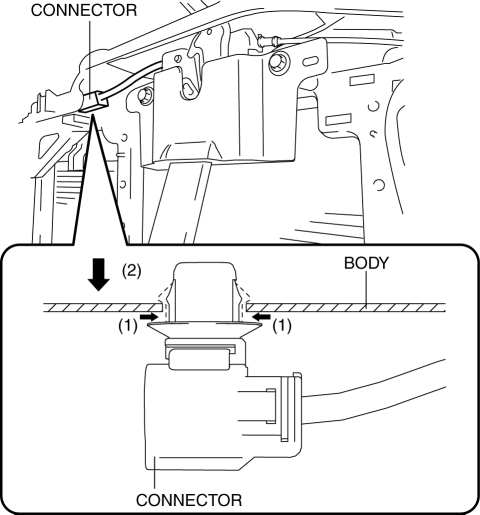 CONNECTOR

(2)

BODY

(1)

(1)

CONNECTOR