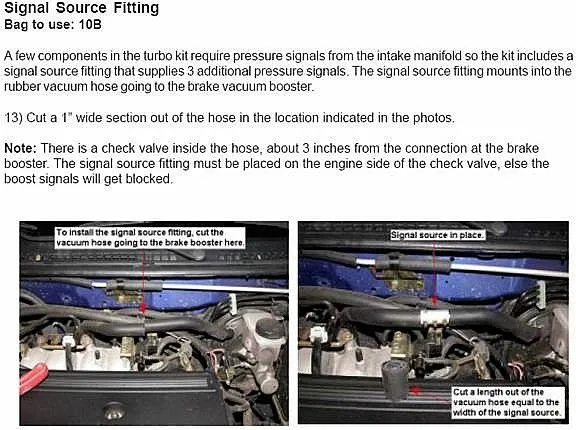 Signal Source Fitting
Bag to use: 10B

A few components in the turbo kit require pressure signals from the intake manifold so the kit includes a signal source fitting that supplies 3 additional pressure signals. The signal source fitting mounts into the rubber vacuum hose going to the brake vacuum booster.

13) Cut a 1" wide section out of the hose in the location indicated in the photos.

Note: There is a check valve inside the hose, about 3 inches from the connection at the brake booster. The signal source fitting must be placed on the engine side of the check valve, else the boost signals will get blocked.

To install the signal source fitting, cut the vacuum hose going to the brake booster here.

Signal source in place.

Cut a length out of the vacuum hose equal to the width of the signal source.