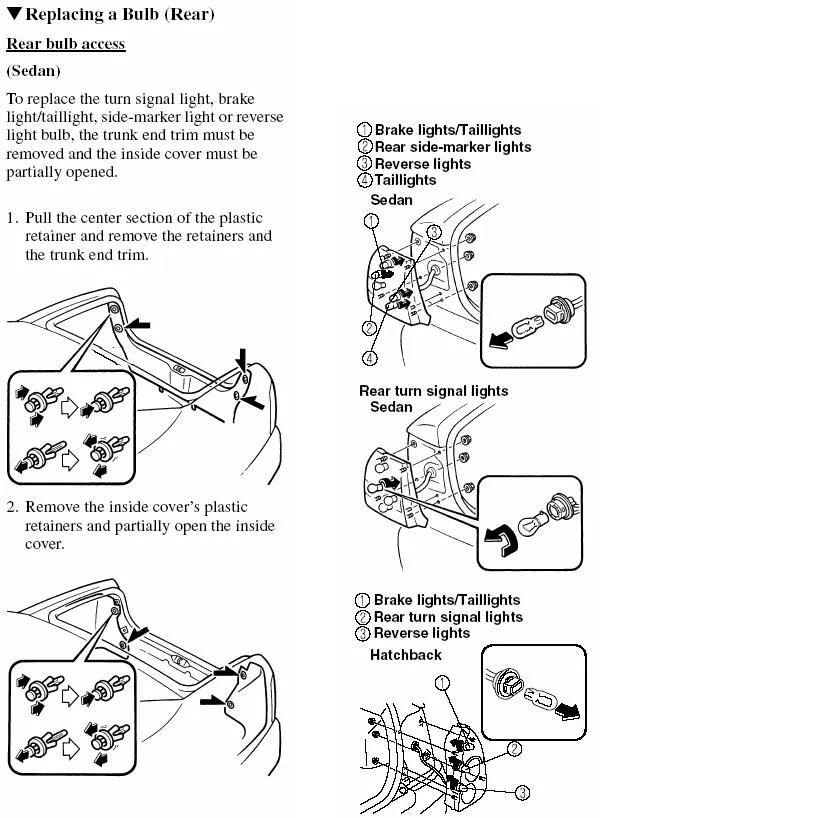 ▼Replacing a Bulb (Rear)

Rear bulb access

(Sedan)

To replace the turn signal light, brake light/taillight, side-marker light or reverse light bulb, the trunk end trim must be removed and the inside cover must be partially opened.

1. Pull the center section of the plastic retainer and remove the retainers and the trunk end trim.

2. Remove the inside cover's plastic retainers and partially open the inside cover.

① Brake lights/Taillights
② Rear side-marker lights
③ Reverse lights
④ Taillights
Sedan

1
3
2
4

Rear turn signal lights
Sedan

① Brake lights/Taillights
② Rear turn signal lights
③ Reverse lights
Hatchback

1
2
3