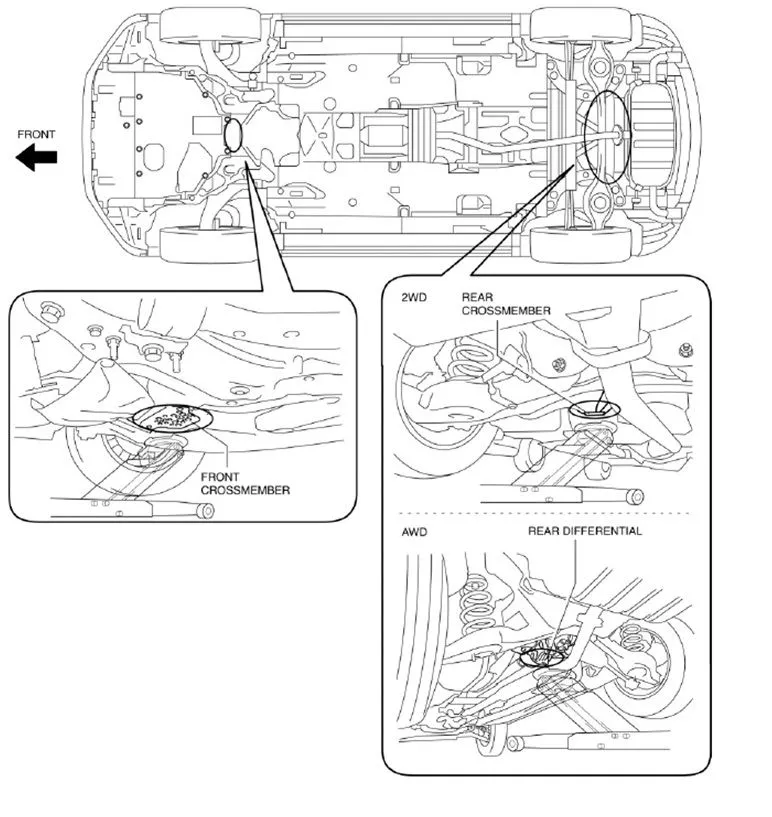 FRONT

FRONT CROSSMEMBER

2WD

REAR CROSSMEMBER

AWD

REAR DIFFERENTIAL