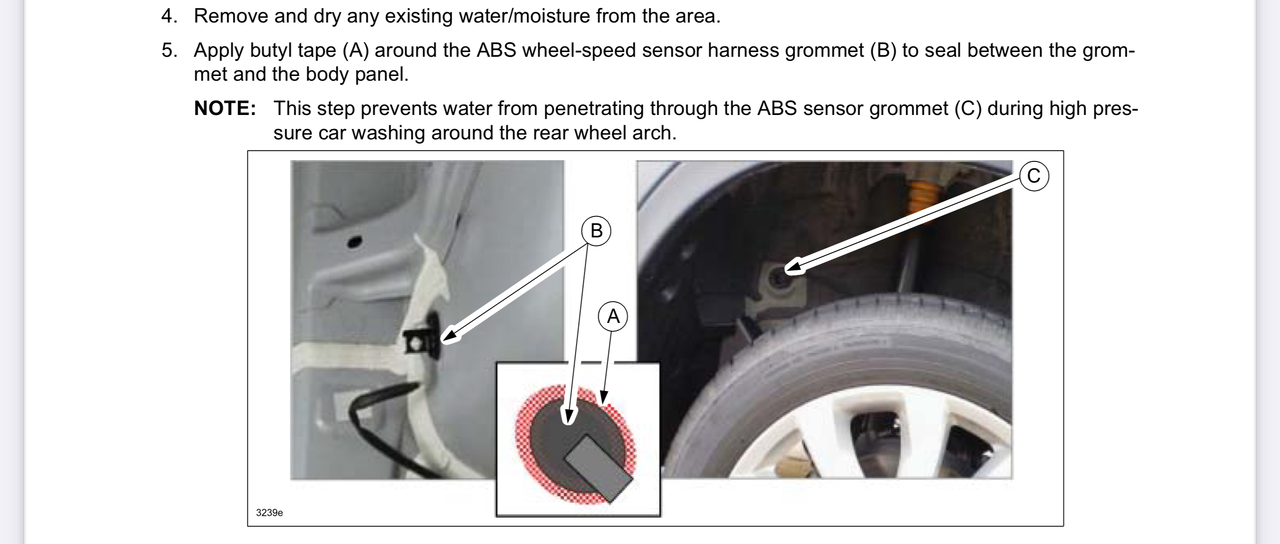 4. Remove and dry any existing water/moisture from the area.

5. Apply butyl tape (A) around the ABS wheel-speed sensor harness grommet (B) to seal between the grommet and the body panel.

NOTE: This step prevents water from penetrating through the ABS sensor grommet (C) during high pressure car washing around the rear wheel arch.

B

A

C

3239e