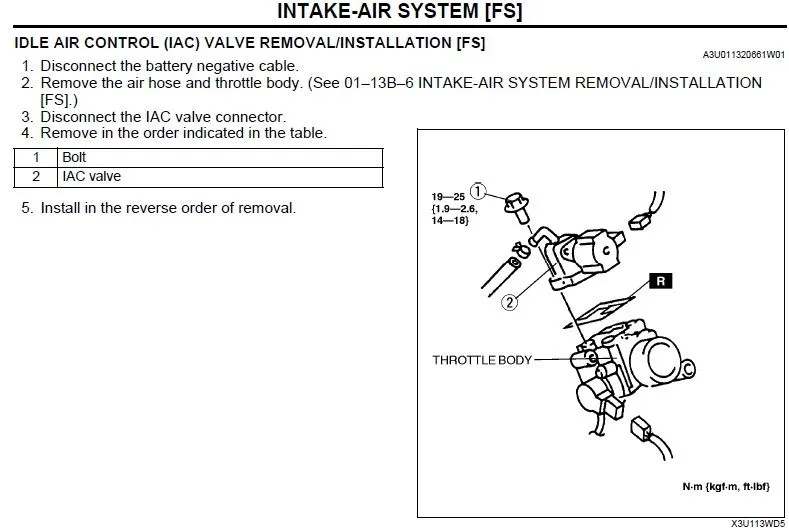 INTAKE-AIR SYSTEM [FS]

IDLE AIR CONTROL (IAC) VALVE REMOVAL/INSTALLATION [FS]

A3U011320661W01

1. Disconnect the battery negative cable.
2. Remove the air hose and throttle body. (See 01–13B–6 INTAKE-AIR SYSTEM REMOVAL/INSTALLATION [FS].)
3. Disconnect the IAC valve connector.
4. Remove in the order indicated in the table.

| 1 | Bolt |
|---|---|
| 2 | IAC valve |

5. Install in the reverse order of removal.

19—25 {1.9—2.6, 14—18}

1

2

R

THROTTLE BODY

N·m {kgf·m, ft·lbf}

X3U113WD5