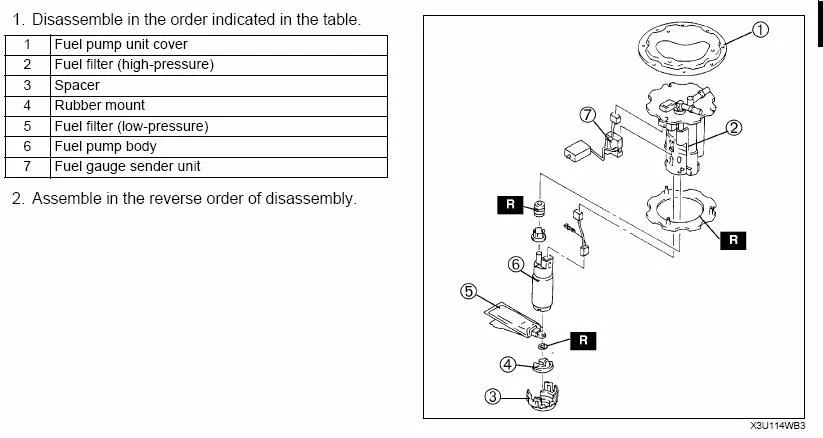 1. Disassemble in the order indicated in the table.

| 1 | Fuel pump unit cover |
|---|---|
| 2 | Fuel filter (high-pressure) |
| 3 | Spacer |
| 4 | Rubber mount |
| 5 | Fuel filter (low-pressure) |
| 6 | Fuel pump body |
| 7 | Fuel gauge sender unit |

2. Assemble in the reverse order of disassembly.

1
7
2
R
R
6
5
R
4
3
X3U114WB3