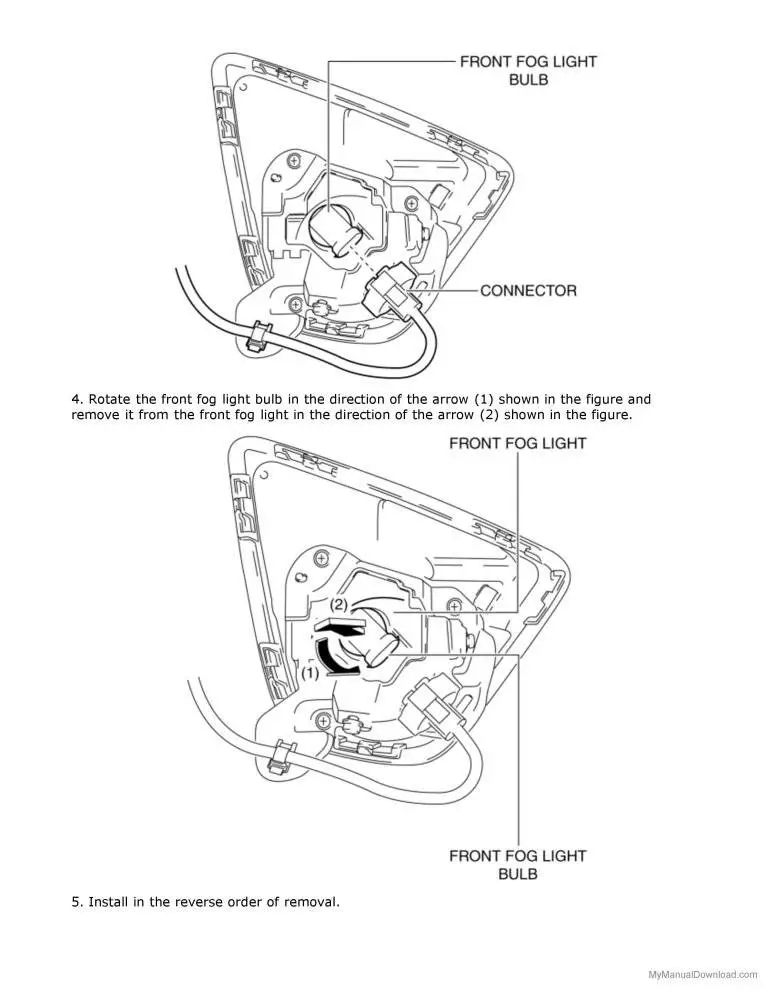 FRONT FOG LIGHT BULB

CONNECTOR

4. Rotate the front fog light bulb in the direction of the arrow (1) shown in the figure and remove it from the front fog light in the direction of the arrow (2) shown in the figure.

FRONT FOG LIGHT

(2)

(1)

FRONT FOG LIGHT BULB

5. Install in the reverse order of removal.

MyManualDownload.com