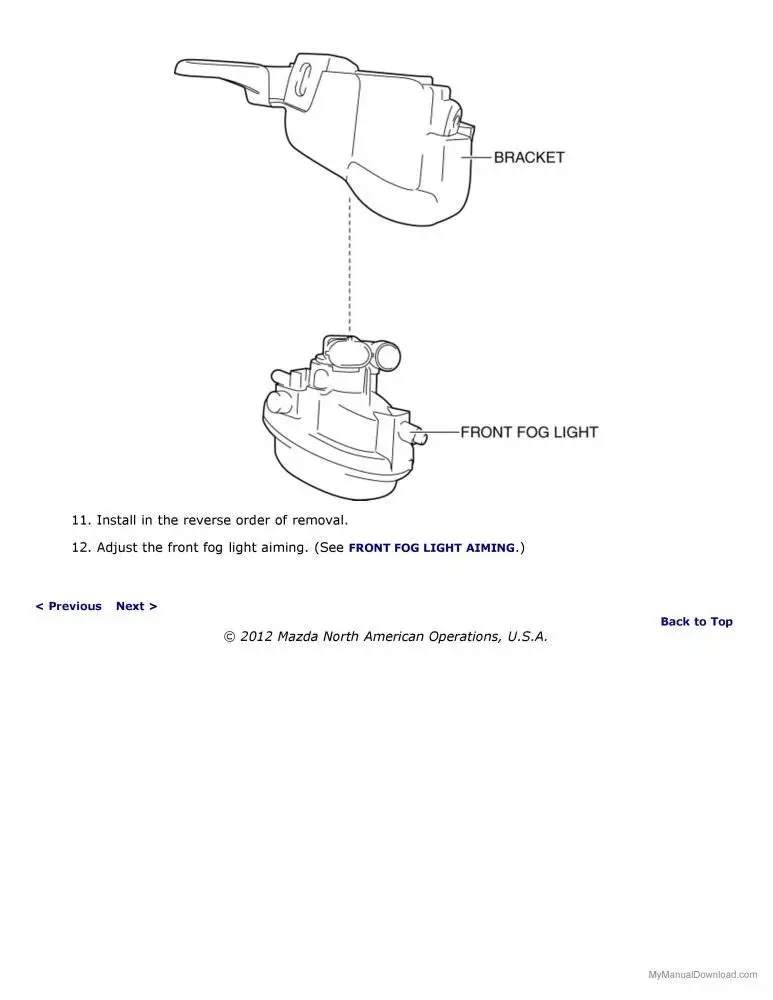 BRACKET

FRONT FOG LIGHT

11. Install in the reverse order of removal.

12. Adjust the front fog light aiming. (See FRONT FOG LIGHT AIMING.)

< Previous Next >

Back to Top

© 2012 Mazda North American Operations, U.S.A.

MyManualDownload.com