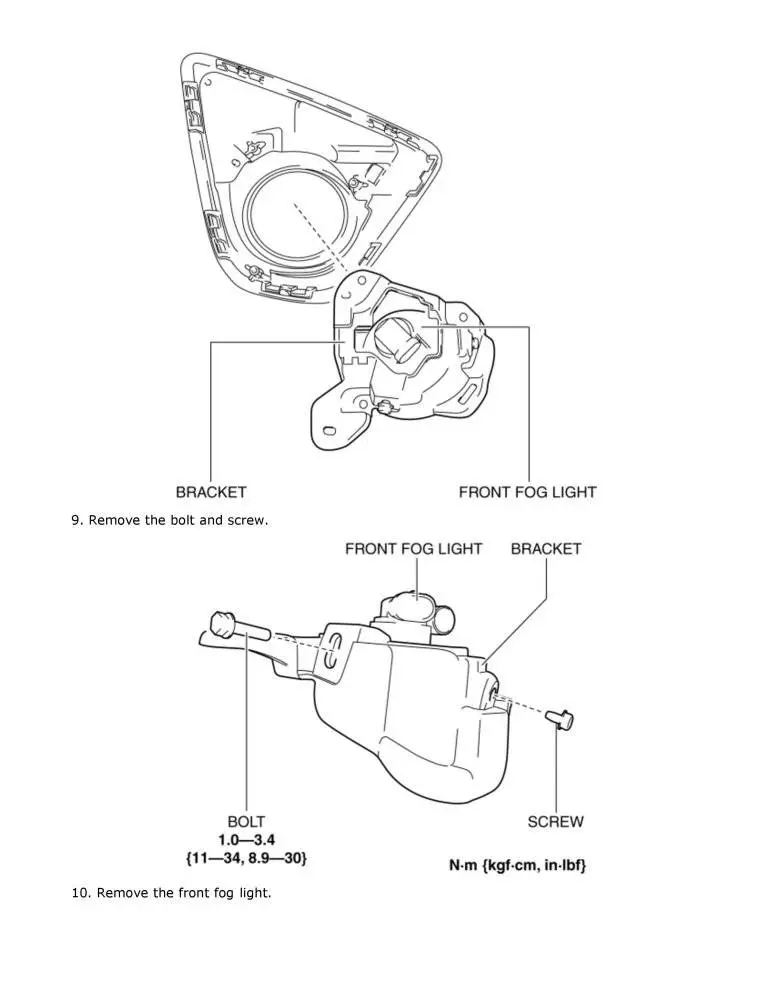 BRACKET

FRONT FOG LIGHT

9. Remove the bolt and screw.

FRONT FOG LIGHT

BRACKET

BOLT
1.0—3.4
{11—34, 8.9—30}

SCREW

N·m {kgf·cm, in·lbf}

10. Remove the front fog light.