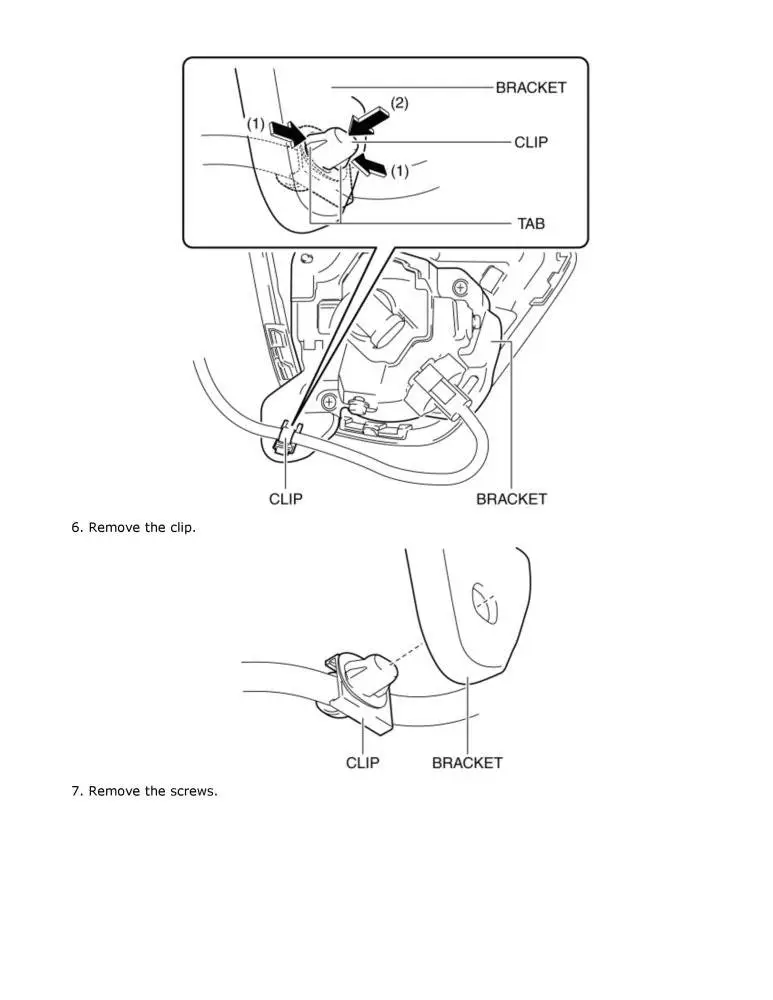 BRACKET
(2)
(1)
CLIP
(1)
TAB
CLIP
BRACKET

6. Remove the clip.

CLIP
BRACKET

7. Remove the screws.