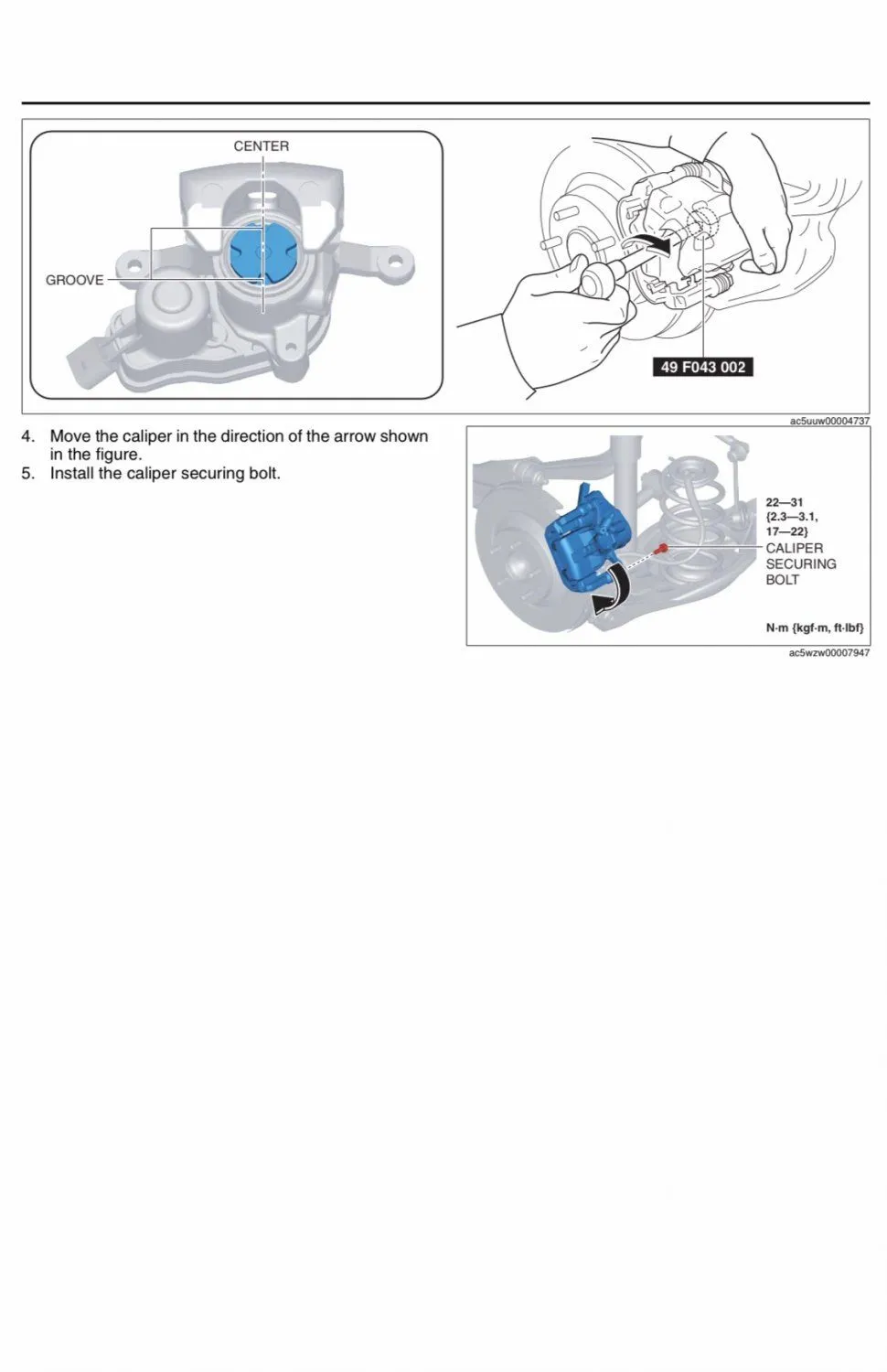 CENTER

GROOVE

49 F043 002

ac5uuw00004737

4. Move the caliper in the direction of the arrow shown in the figure.
5. Install the caliper securing bolt.

22—31 {2.3—3.1, 17—22}

CALIPER SECURING BOLT

N·m {kgf·m, ft·lbf}

ac5wzw00007947