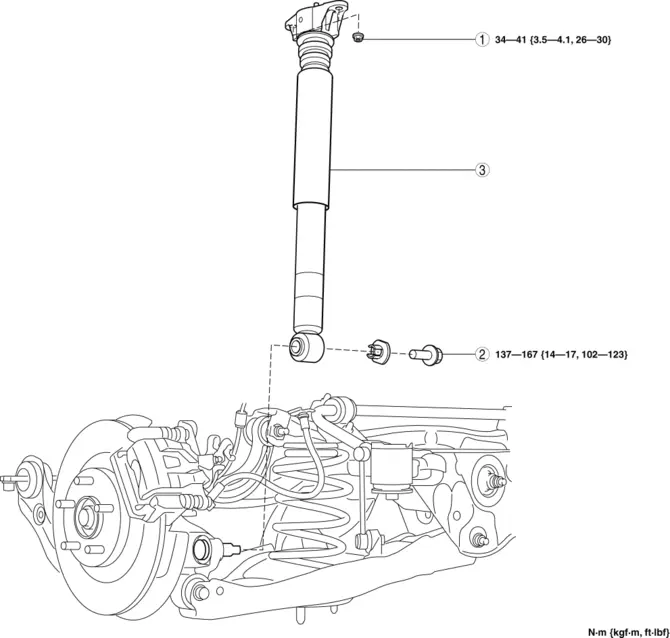 1 34—41 {3.5—4.1, 26—30}

3

2 137—167 {14—17, 102—123}

N·m {kgf·m, ft·lbf}