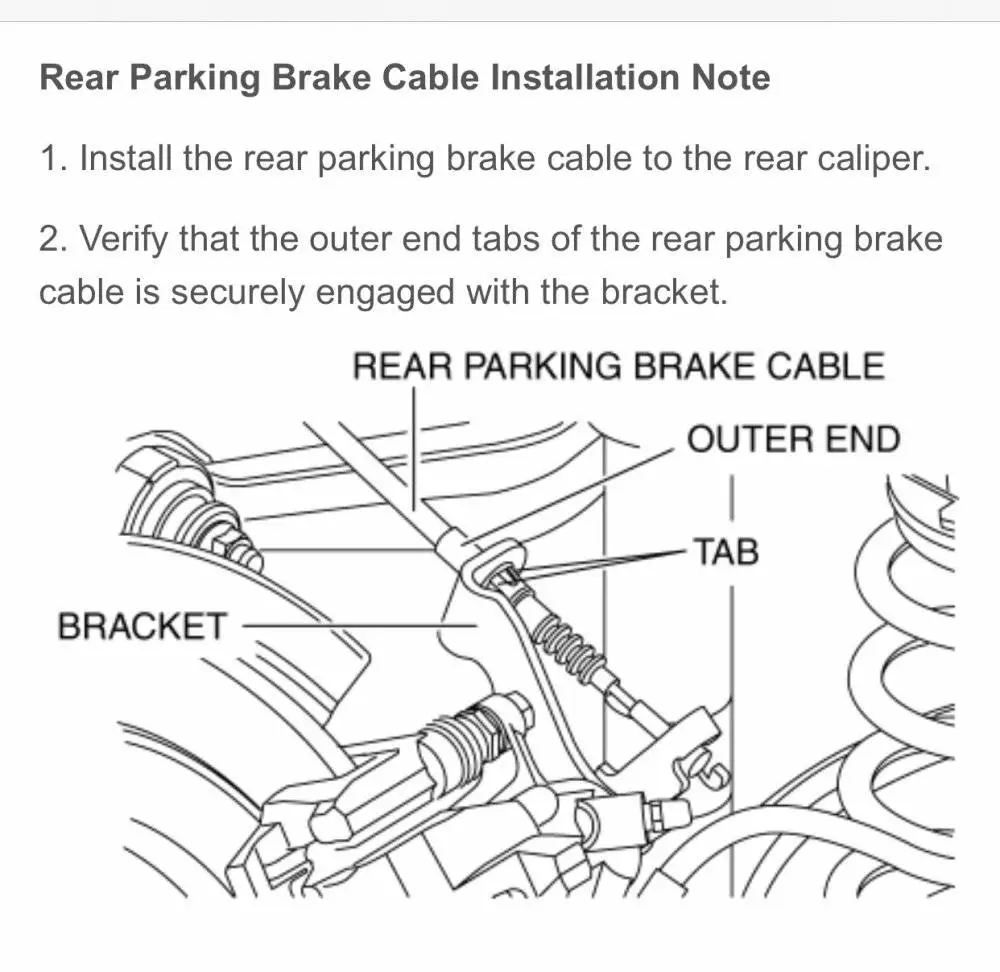 Rear Parking Brake Cable Installation Note

1. Install the rear parking brake cable to the rear caliper.

2. Verify that the outer end tabs of the rear parking brake cable is securely engaged with the bracket.

REAR PARKING BRAKE CABLE

OUTER END

TAB

BRACKET