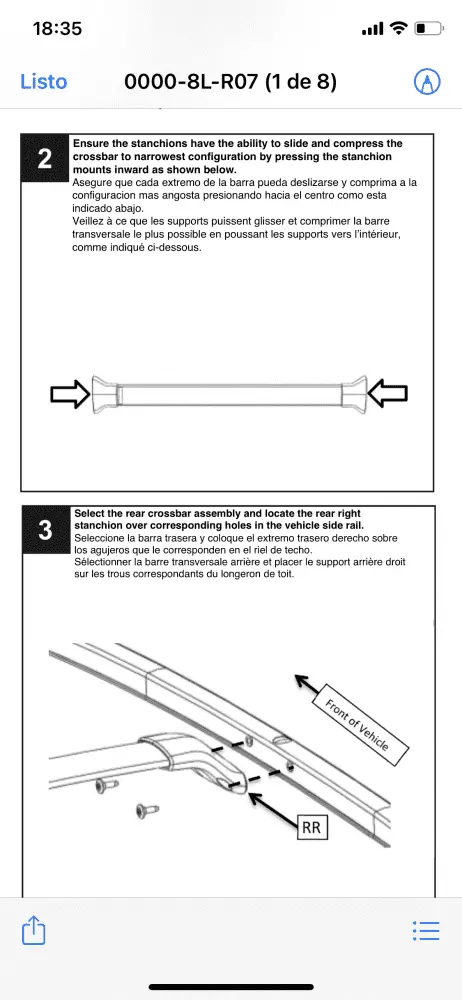 18:35

Listo 0000-8L-R07 (1 de 8)

2

Ensure the stanchions have the ability to slide and compress the crossbar to narrowest configuration by pressing the stanchion mounts inward as shown below.
Asegure que cada extremo de la barra pueda deslizarse y comprima a la configuracion mas angosta presionando hacia el centro como esta indicado abajo.
Veillez à ce que les supports puissent glisser et comprimer la barre transversale le plus possible en poussant les supports vers l'intérieur, comme indiqué ci-dessous.

3

Select the rear crossbar assembly and locate the rear right stanchion over corresponding holes in the vehicle side rail.
Seleccione la barra trasera y coloque el extremo trasero derecho sobre los agujeros que le corresponden en el riel de techo.
Sélectionner la barre transversale arrière et placer le support arrière droit sur les trous correspondants du longeron de toit.

Front of Vehicle

RR