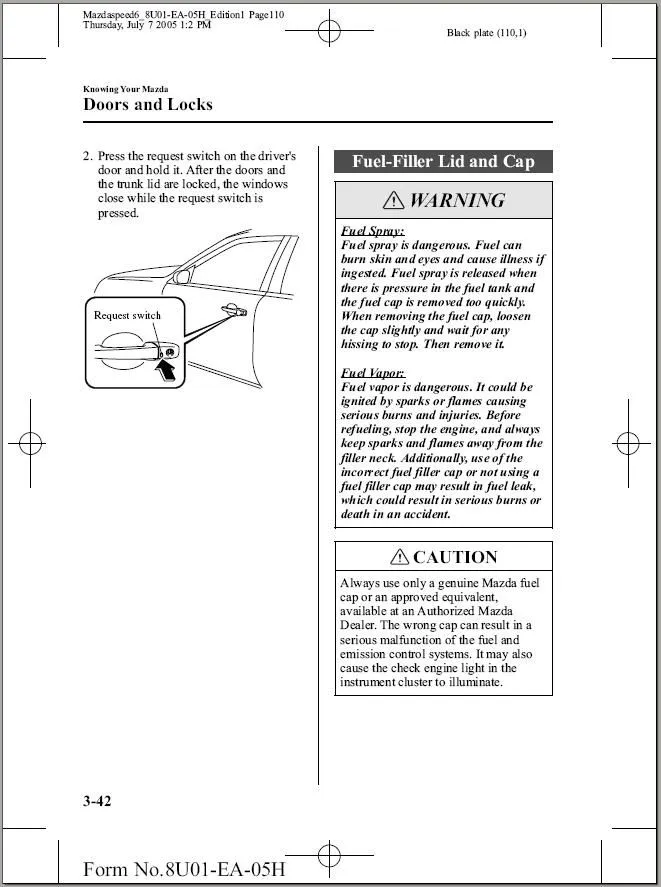 Mazdaspeed6_8U01-EA-05H_Edition1 Page110
Thursday, July 7 2005 1:2 PM

Black plate (110,1)

Knowing Your Mazda
Doors and Locks

2. Press the request switch on the driver's door and hold it. After the doors and the trunk lid are locked, the windows close while the request switch is pressed.

Request switch

Fuel-Filler Lid and Cap

WARNING

Fuel Spray:
Fuel spray is dangerous. Fuel can burn skin and eyes and cause illness if ingested. Fuel spray is released when there is pressure in the fuel tank and the fuel cap is removed too quickly. When removing the fuel cap, loosen the cap slightly and wait for any hissing to stop. Then remove it.

Fuel Vapor:
Fuel vapor is dangerous. It could be ignited by sparks or flames causing serious burns and injuries. Before refueling, stop the engine, and always keep sparks and flames away from the filler neck. Additionally, use of the incorrect fuel filler cap or not using a fuel filler cap may result in fuel leak, which could result in serious burns or death in an accident.

CAUTION

Always use only a genuine Mazda fuel cap or an approved equivalent, available at an Authorized Mazda Dealer. The wrong cap can result in a serious malfunction of the fuel and emission control systems. It may also cause the check engine light in the instrument cluster to illuminate.

3-42

Form No.8U01-EA-05H