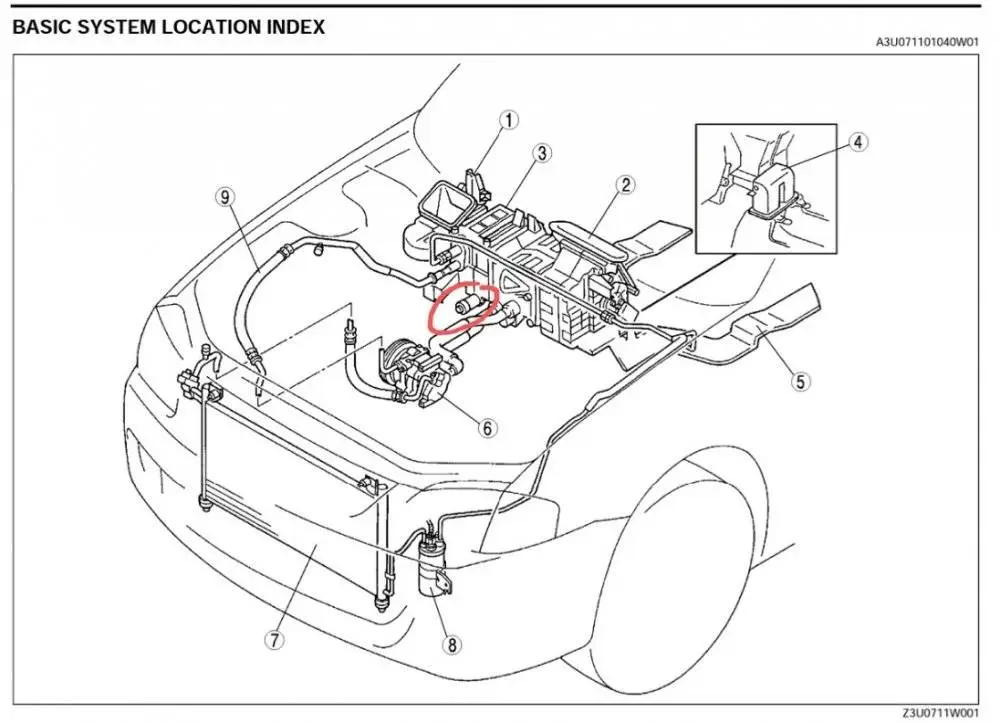 BASIC SYSTEM LOCATION INDEX

A3U071101040W01

1
3
2
4
9
5
6
7
8

Z3U0711W001