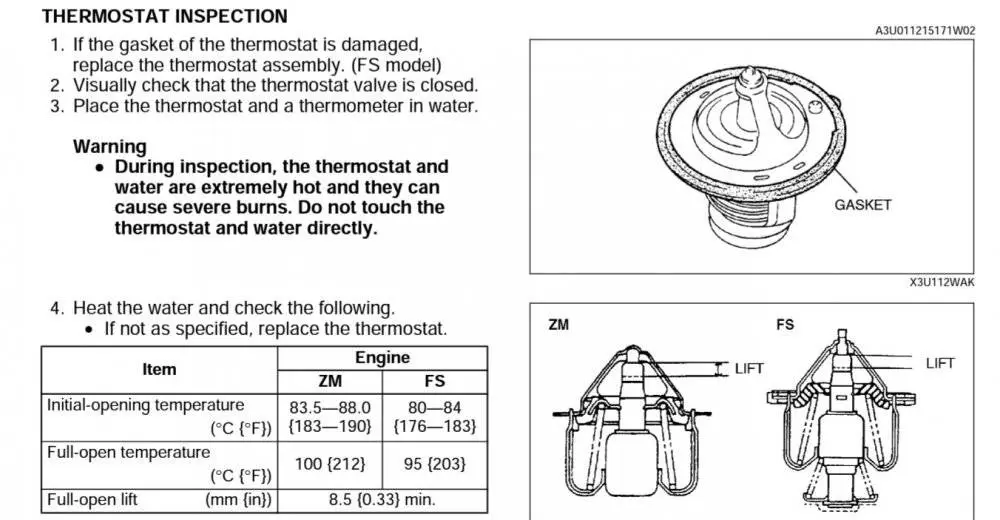 THERMOSTAT INSPECTION

A3U011215171W02

1. If the gasket of the thermostat is damaged, replace the thermostat assembly. (FS model)
2. Visually check that the thermostat valve is closed.
3. Place the thermostat and a thermometer in water.

Warning
• During inspection, the thermostat and water are extremely hot and they can cause severe burns. Do not touch the thermostat and water directly.

GASKET

X3U112WAK

4. Heat the water and check the following.
• If not as specified, replace the thermostat.

| Item | Engine ZM | Engine FS |
|---|---|---|
| Initial-opening temperature (°C {°F}) | 83.5—88.0 {183—190} | 80—84 {176—183} |
| Full-open temperature (°C {°F}) | 100 {212} | 95 {203} |
| Full-open lift (mm {in}) | 8.5 {0.33} min. | 8.5 {0.33} min. |

ZM

LIFT

FS

LIFT