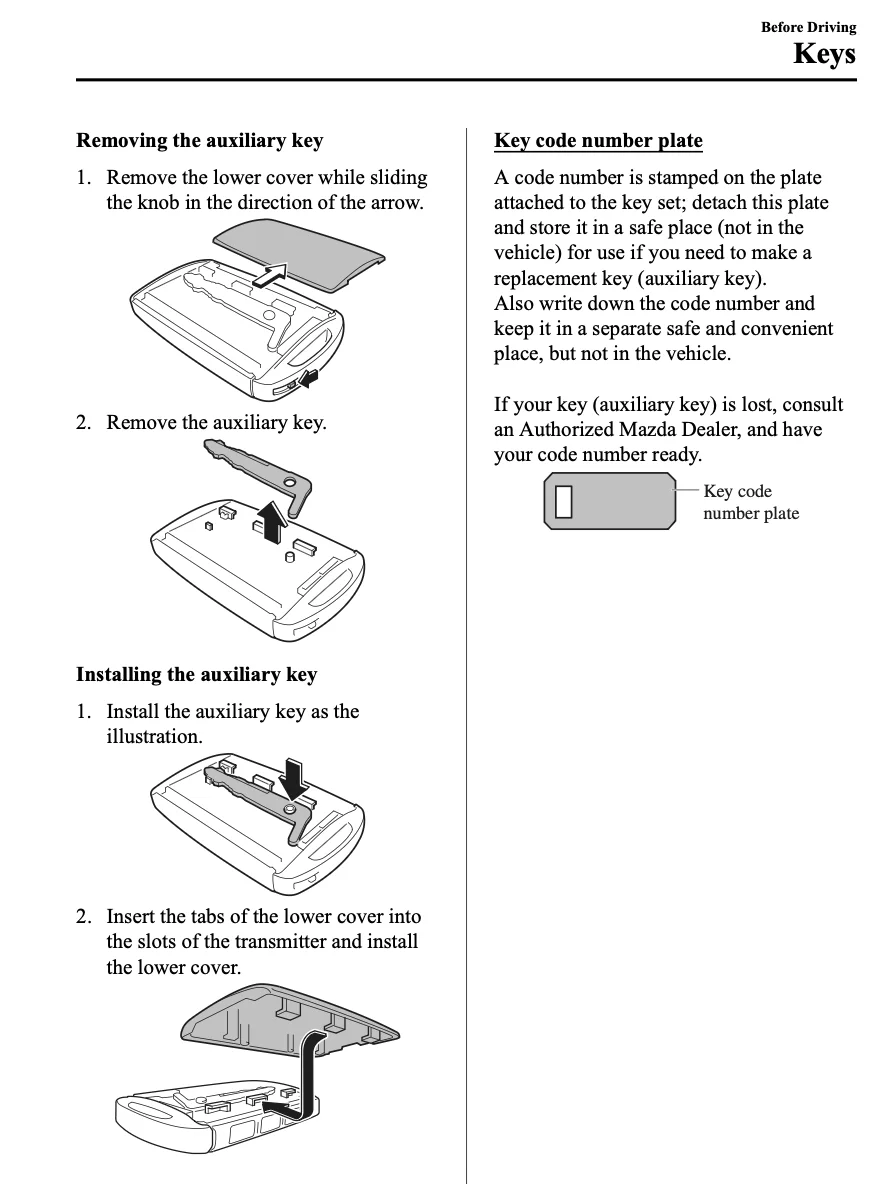 Before Driving
Keys

Removing the auxiliary key

1. Remove the lower cover while sliding the knob in the direction of the arrow.

2. Remove the auxiliary key.

Installing the auxiliary key

1. Install the auxiliary key as the illustration.

2. Insert the tabs of the lower cover into the slots of the transmitter and install the lower cover.

Key code number plate

A code number is stamped on the plate attached to the key set; detach this plate and store it in a safe place (not in the vehicle) for use if you need to make a replacement key (auxiliary key).
Also write down the code number and keep it in a separate safe and convenient place, but not in the vehicle.

If your key (auxiliary key) is lost, consult an Authorized Mazda Dealer, and have your code number ready.

Key code number plate