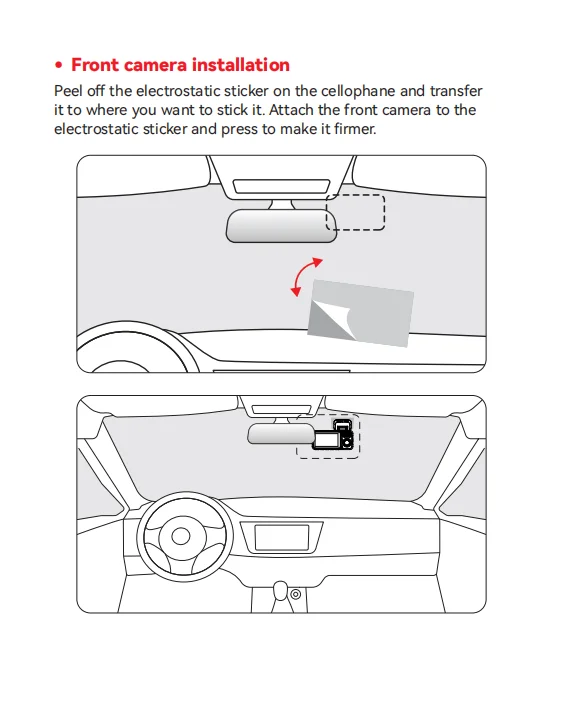 • Front camera installation

Peel off the electrostatic sticker on the cellophane and transfer it to where you want to stick it. Attach the front camera to the electrostatic sticker and press to make it firmer.