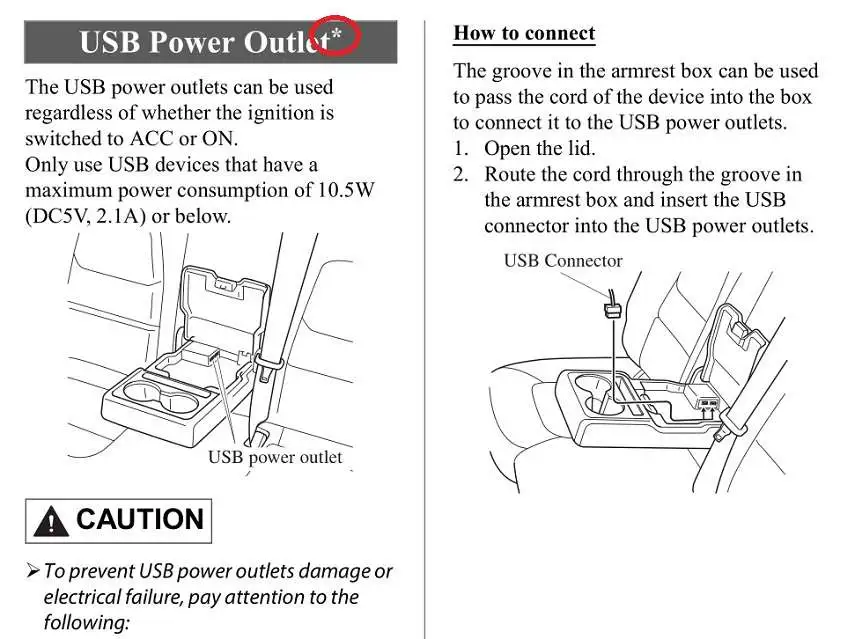 USB Power Outlet*

The USB power outlets can be used regardless of whether the ignition is switched to ACC or ON.
Only use USB devices that have a maximum power consumption of 10.5W (DC5V, 2.1A) or below.

USB power outlet

CAUTION

➢ To prevent USB power outlets damage or electrical failure, pay attention to the following:

How to connect

The groove in the armrest box can be used to pass the cord of the device into the box to connect it to the USB power outlets.
1. Open the lid.
2. Route the cord through the groove in the armrest box and insert the USB connector into the USB power outlets.

USB Connector