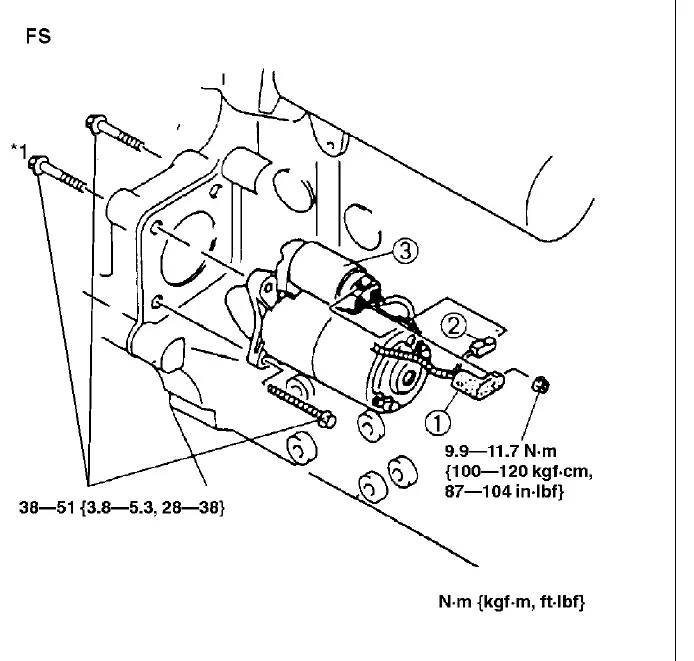 FS

*1

3

2

1

9.9—11.7 N·m {100—120 kgf·cm, 87—104 in·lbf}

38—51 {3.8—5.3, 28—38}

N·m {kgf·m, ft·lbf}