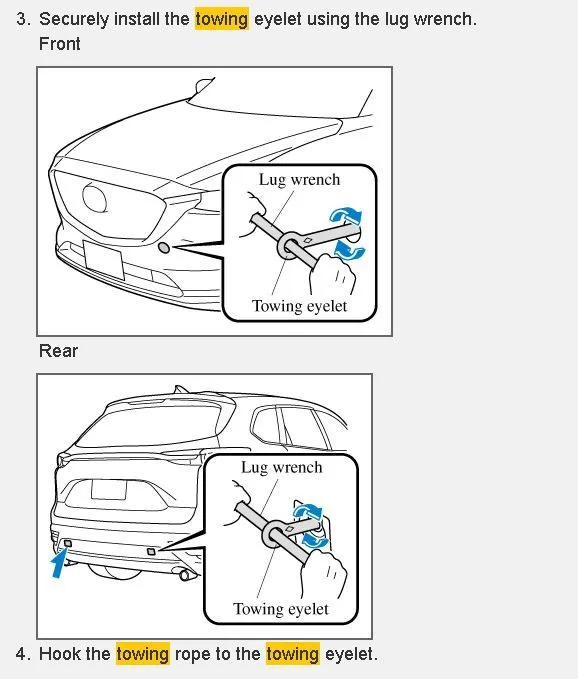 3. Securely install the towing eyelet using the lug wrench.

Front

Lug wrench

Towing eyelet

Rear

Lug wrench

Towing eyelet

4. Hook the towing rope to the towing eyelet.