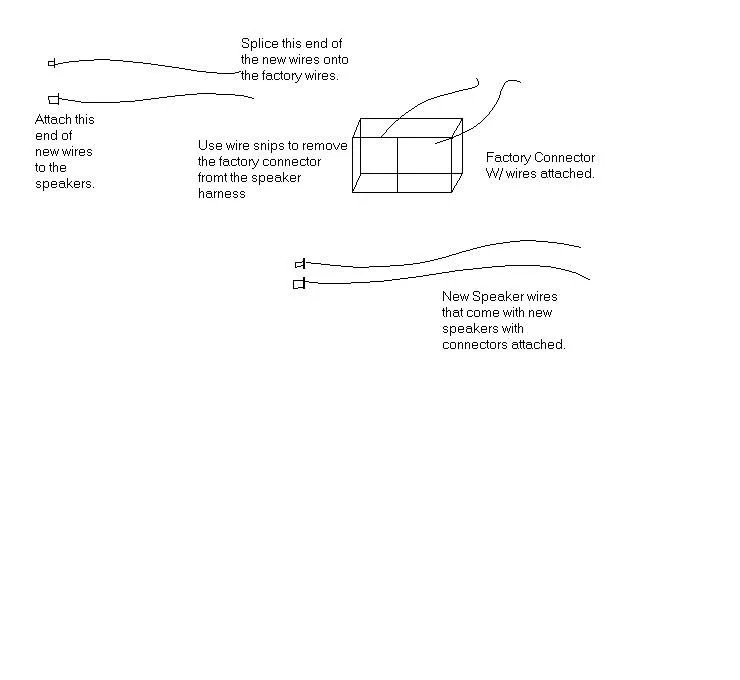 Splice this end of the new wires onto the factory wires.

Attach this end of new wires to the speakers.

Use wire snips to remove the factory connector fromt the speaker harness

Factory Connector W/ wires attached.

New Speaker wires that come with new speakers with connectors attached.