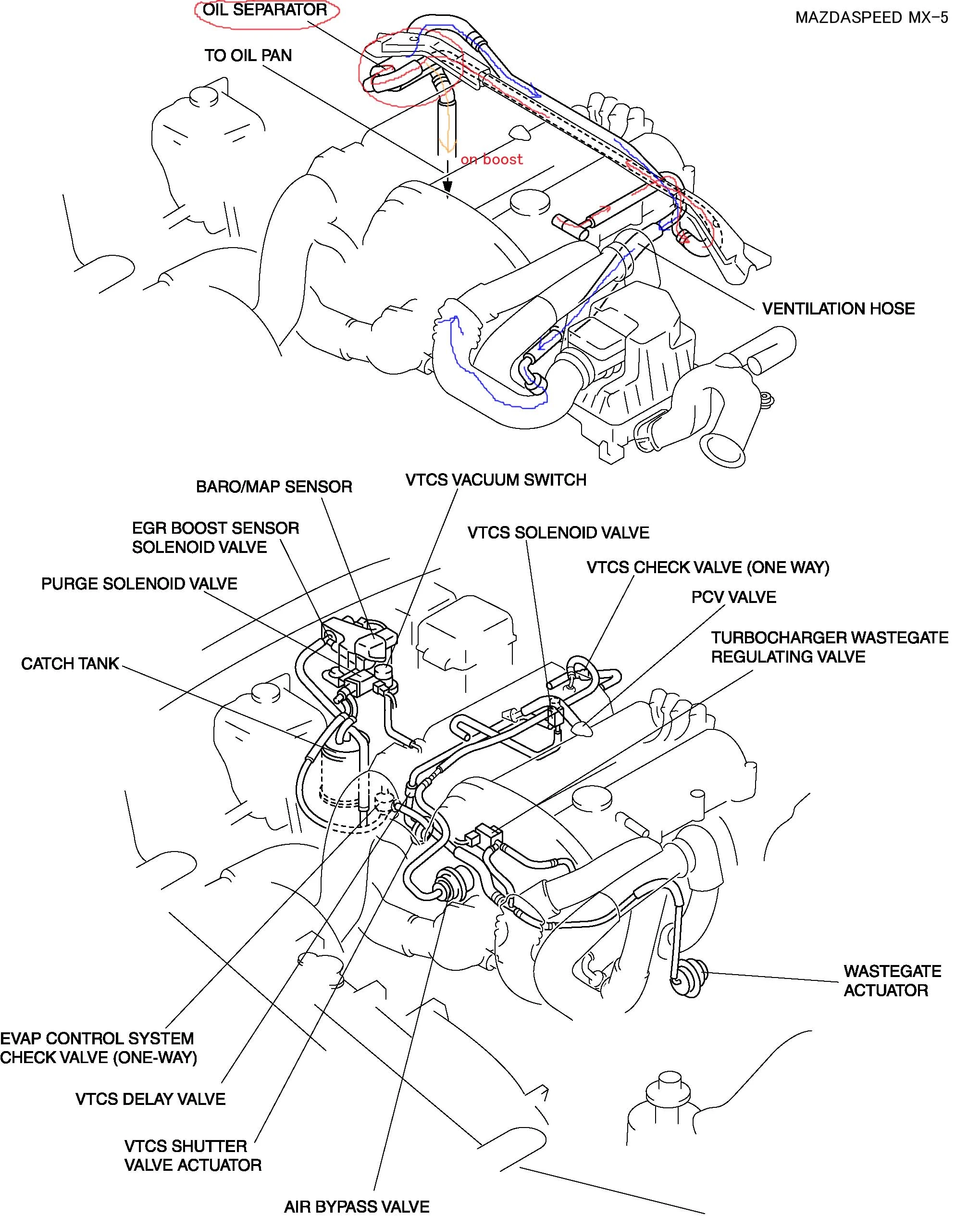 OIL SEPARATOR

MAZDASPEED MX-5

TO OIL PAN

on boost

VENTILATION HOSE

BARO/MAP SENSOR

VTCS VACUUM SWITCH

EGR BOOST SENSOR SOLENOID VALVE

VTCS SOLENOID VALVE

VTCS CHECK VALVE (ONE WAY)

PURGE SOLENOID VALVE

PCV VALVE

TURBOCHARGER WASTEGATE REGULATING VALVE

CATCH TANK

WASTEGATE ACTUATOR

EVAP CONTROL SYSTEM CHECK VALVE (ONE-WAY)

VTCS DELAY VALVE

VTCS SHUTTER VALVE ACTUATOR

AIR BYPASS VALVE