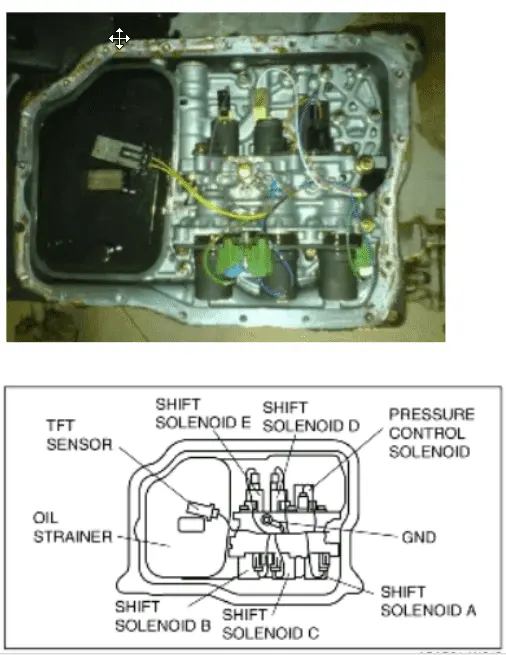 SHIFT SOLENOID E

SHIFT SOLENOID D

PRESSURE CONTROL SOLENOID

TFT SENSOR

OIL STRAINER

GND

SHIFT SOLENOID A

SHIFT SOLENOID B

SHIFT SOLENOID C