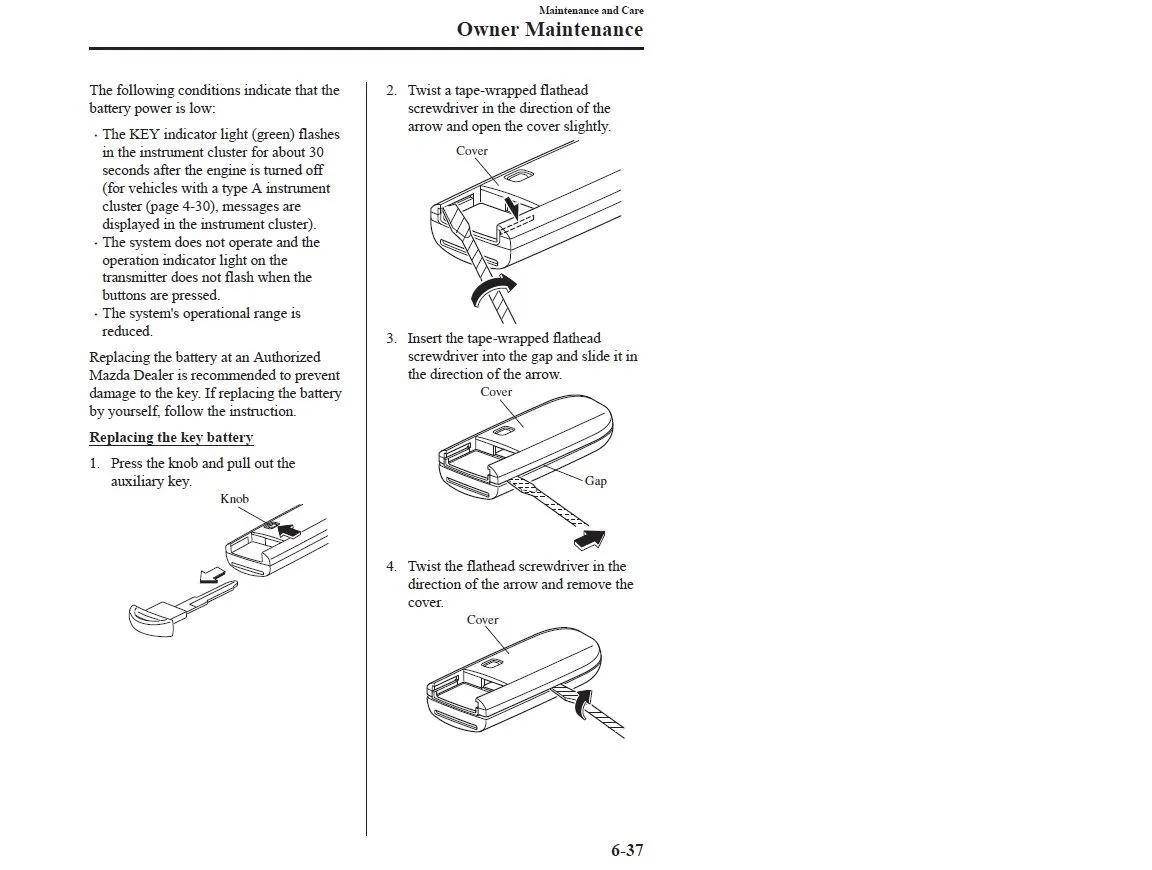 Maintenance and Care
Owner Maintenance

The following conditions indicate that the battery power is low:

· The KEY indicator light (green) flashes in the instrument cluster for about 30 seconds after the engine is turned off (for vehicles with a type A instrument cluster (page 4-30), messages are displayed in the instrument cluster).
· The system does not operate and the operation indicator light on the transmitter does not flash when the buttons are pressed.
· The system's operational range is reduced.

Replacing the battery at an Authorized Mazda Dealer is recommended to prevent damage to the key. If replacing the battery by yourself, follow the instruction.

Replacing the key battery

1. Press the knob and pull out the auxiliary key.

Knob

2. Twist a tape-wrapped flathead screwdriver in the direction of the arrow and open the cover slightly.

Cover

3. Insert the tape-wrapped flathead screwdriver into the gap and slide it in the direction of the arrow.

Cover

Gap

4. Twist the flathead screwdriver in the direction of the arrow and remove the cover.

Cover

6-37