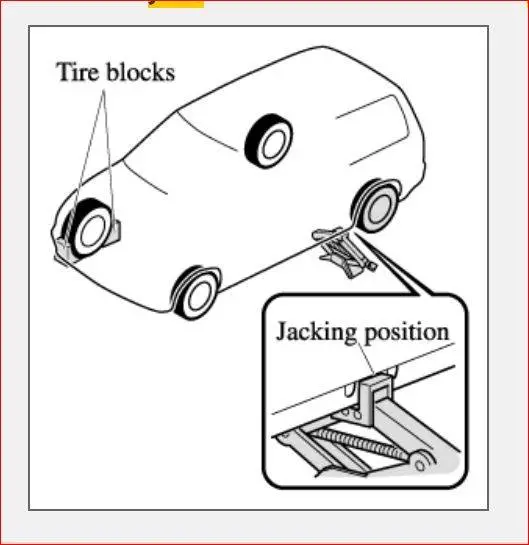 Tire blocks

Jacking position