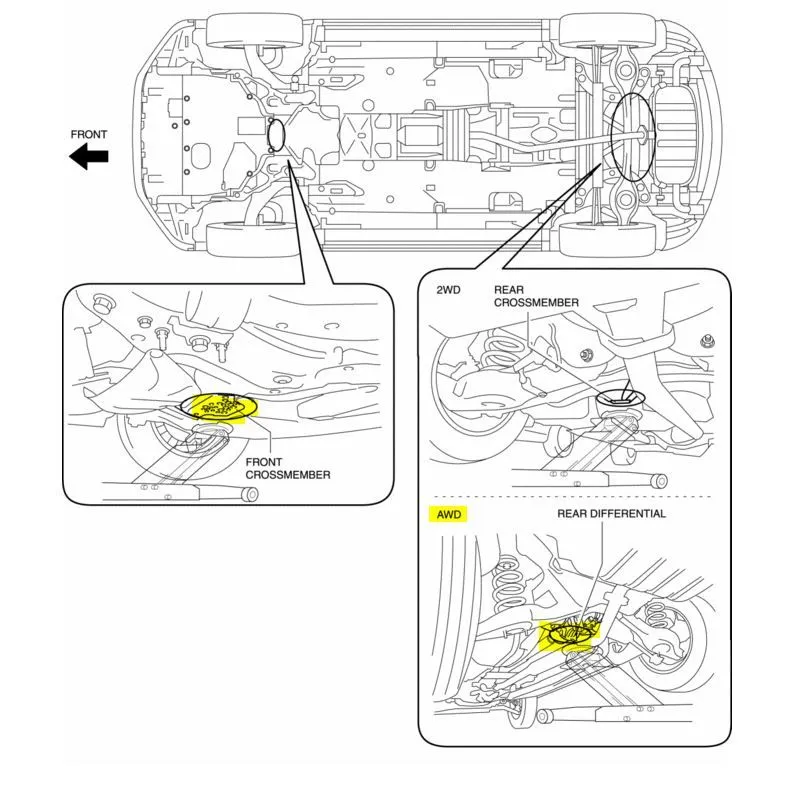 FRONT

FRONT CROSSMEMBER

2WD

REAR CROSSMEMBER

AWD

REAR DIFFERENTIAL