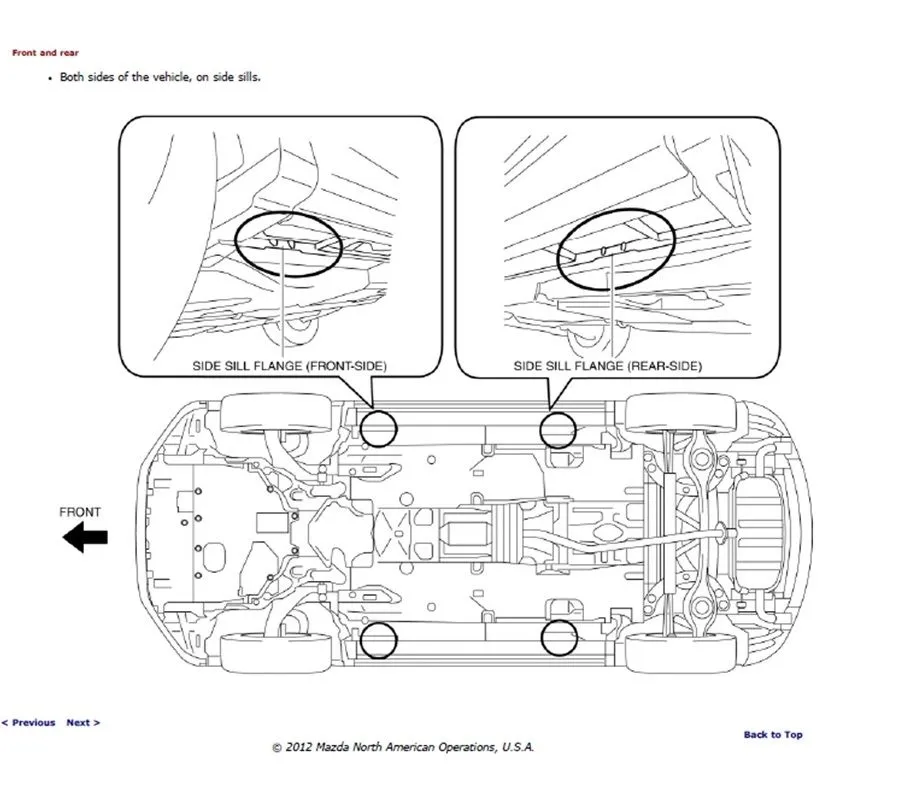 Front and rear

• Both sides of the vehicle, on side sills.

SIDE SILL FLANGE (FRONT-SIDE)

SIDE SILL FLANGE (REAR-SIDE)

FRONT

< Previous Next >

Back to Top

© 2012 Mazda North American Operations, U.S.A.