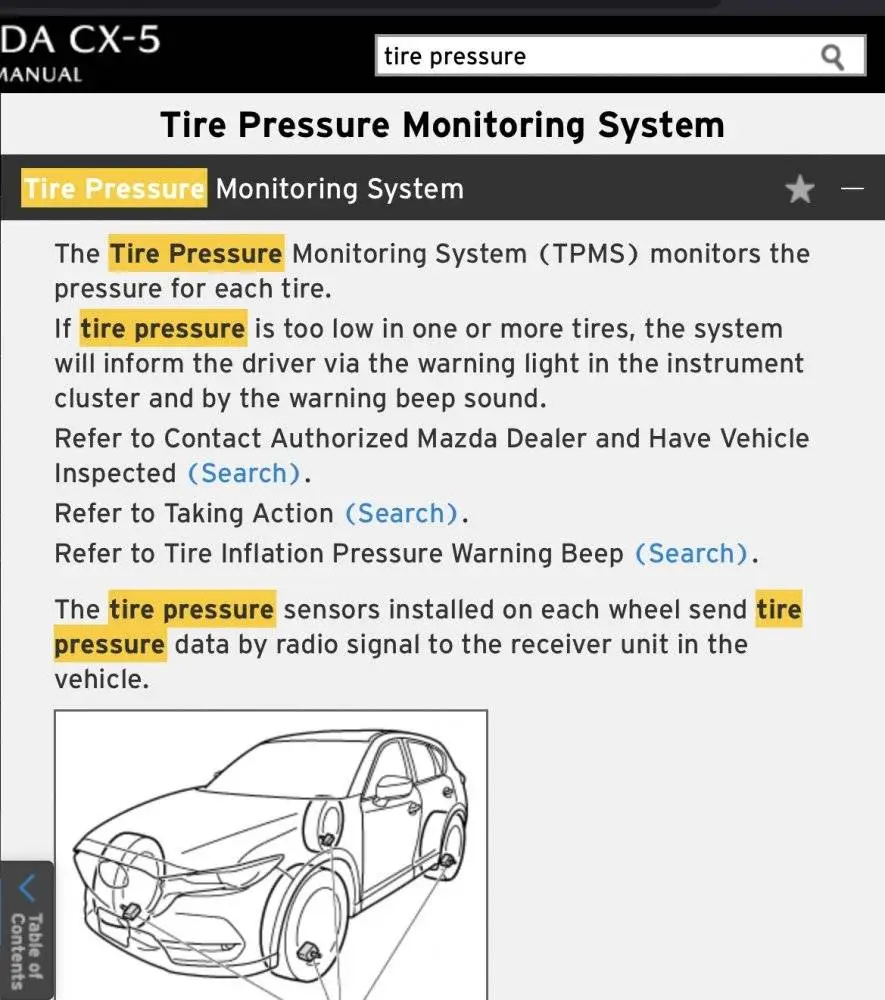 DA CX-5
MANUAL

tire pressure

Tire Pressure Monitoring System

Tire Pressure Monitoring System

The Tire Pressure Monitoring System (TPMS) monitors the pressure for each tire.
If tire pressure is too low in one or more tires, the system will inform the driver via the warning light in the instrument cluster and by the warning beep sound.
Refer to Contact Authorized Mazda Dealer and Have Vehicle Inspected (Search).
Refer to Taking Action (Search).
Refer to Tire Inflation Pressure Warning Beep (Search).

The tire pressure sensors installed on each wheel send tire pressure data by radio signal to the receiver unit in the vehicle.

Table of Contents