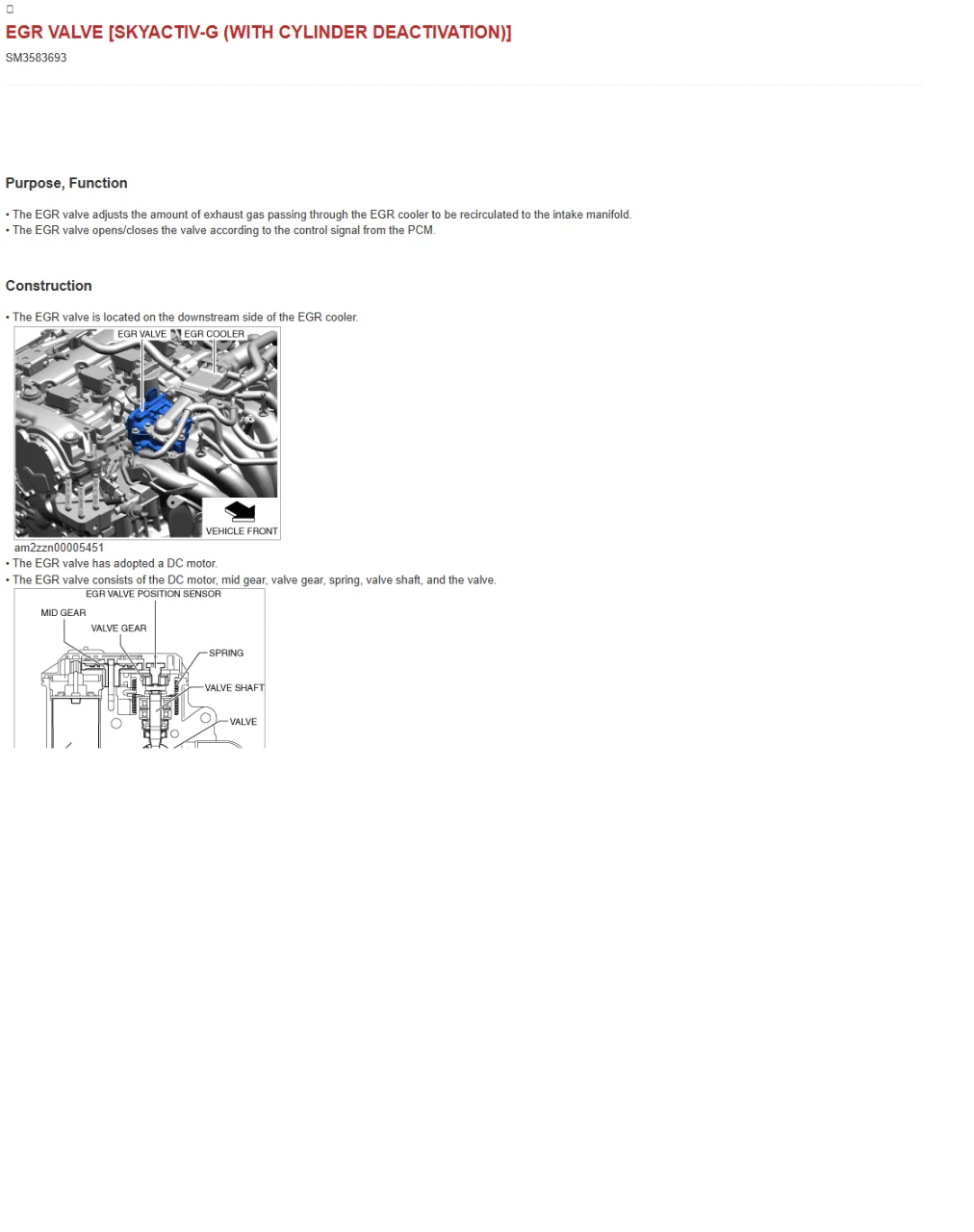 EGR VALVE [SKYACTIV-G (WITH CYLINDER DEACTIVATION)]
SM3583693

Purpose, Function

• The EGR valve adjusts the amount of exhaust gas passing through the EGR cooler to be recirculated to the intake manifold.
• The EGR valve opens/closes the valve according to the control signal from the PCM.

Construction

• The EGR valve is located on the downstream side of the EGR cooler.

EGR VALVE
EGR COOLER
VEHICLE FRONT

am2zzn00005451
• The EGR valve has adopted a DC motor.
• The EGR valve consists of the DC motor, mid gear, valve gear, spring, valve shaft, and the valve.

EGR VALVE POSITION SENSOR
MID GEAR
VALVE GEAR
SPRING
VALVE SHAFT
VALVE