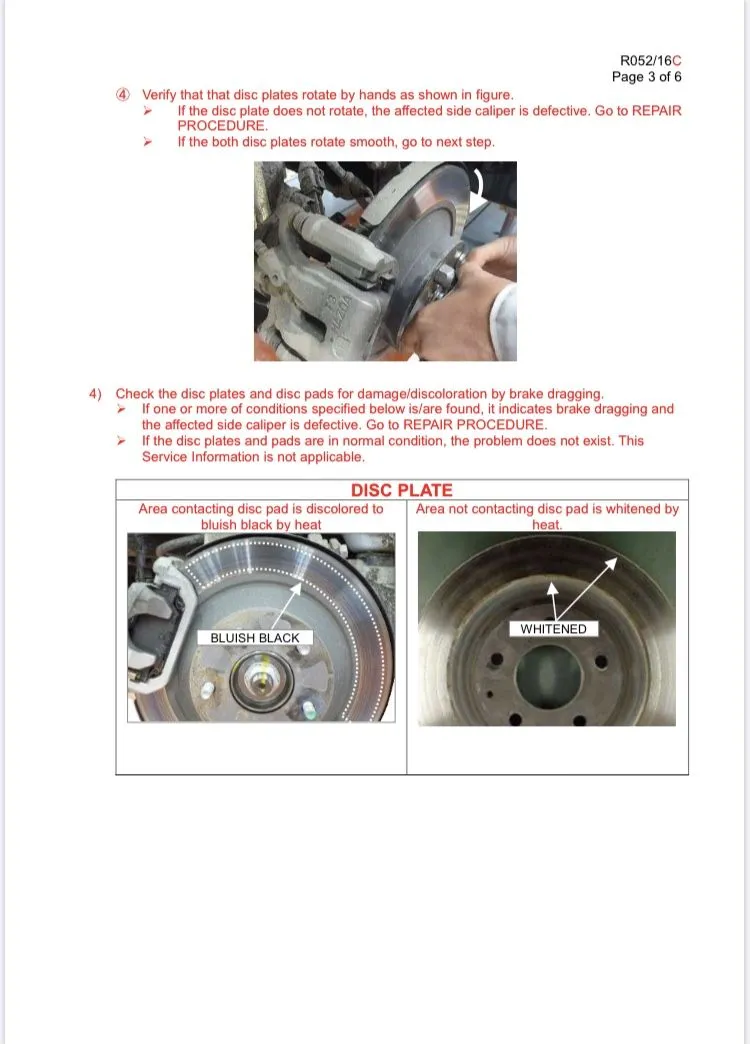 R052/16C
Page 3 of 6

④ Verify that that disc plates rotate by hands as shown in figure.
➢ If the disc plate does not rotate, the affected side caliper is defective. Go to REPAIR PROCEDURE.
➢ If the both disc plates rotate smooth, go to next step.

4) Check the disc plates and disc pads for damage/discoloration by brake dragging.
➢ If one or more of conditions specified below is/are found, it indicates brake dragging and the affected side caliper is defective. Go to REPAIR PROCEDURE.
➢ If the disc plates and pads are in normal condition, the problem does not exist. This Service Information is not applicable.

| DISC PLATE | |
|---|---|
| Area contacting disc pad is discolored to bluish black by heat | Area not contacting disc pad is whitened by heat. |
| BLUISH BLACK | WHITENED |