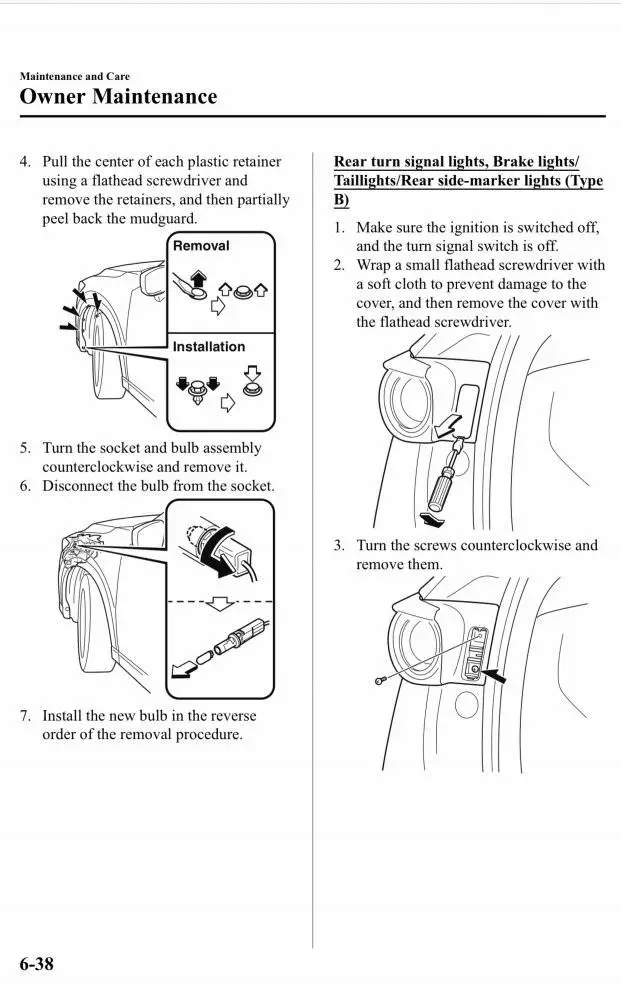 Maintenance and Care

Owner Maintenance

4. Pull the center of each plastic retainer using a flathead screwdriver and remove the retainers, and then partially peel back the mudguard.

Removal

Installation

5. Turn the socket and bulb assembly counterclockwise and remove it.
6. Disconnect the bulb from the socket.

7. Install the new bulb in the reverse order of the removal procedure.

Rear turn signal lights, Brake lights/ Taillights/Rear side-marker lights (Type B)

1. Make sure the ignition is switched off, and the turn signal switch is off.
2. Wrap a small flathead screwdriver with a soft cloth to prevent damage to the cover, and then remove the cover with the flathead screwdriver.

3. Turn the screws counterclockwise and remove them.

6-38