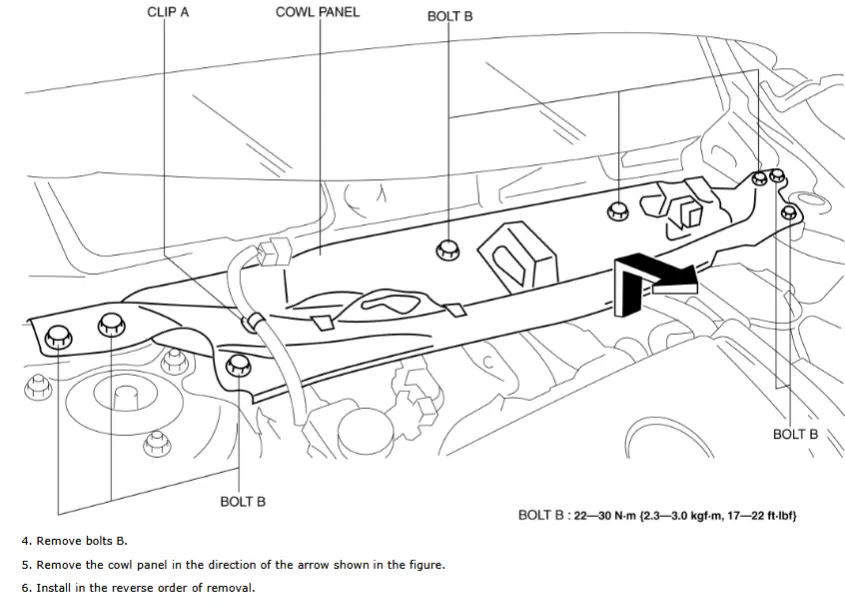 CLIP A
COWL PANEL
BOLT B
BOLT B
BOLT B
BOLT B : 22—30 N·m {2.3—3.0 kgf·m, 17—22 ft·lbf}

4. Remove bolts B.

5. Remove the cowl panel in the direction of the arrow shown in the figure.

6. Install in the reverse order of removal.