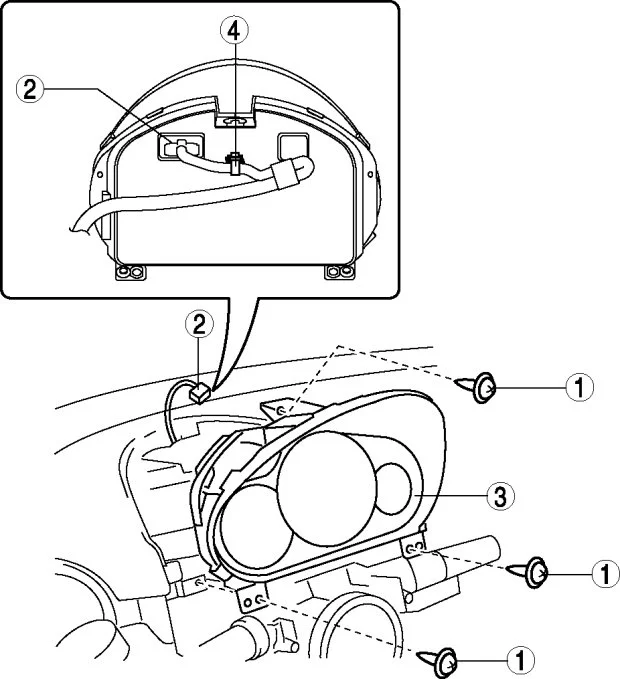 4
2
2
1
3
1
1