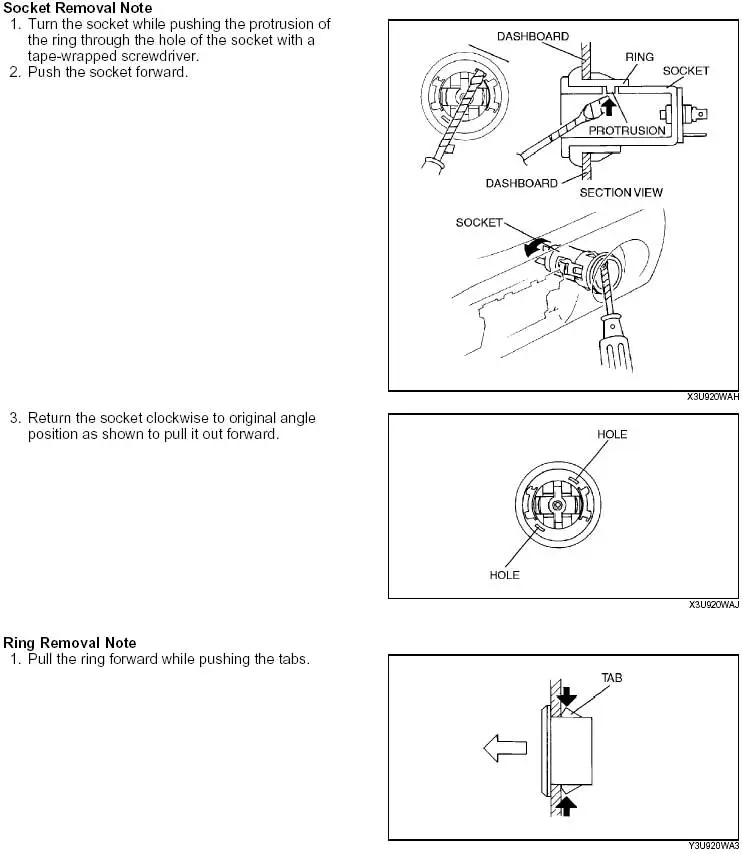 **Socket Removal Note**
1. Turn the socket while pushing the protrusion of the ring through the hole of the socket with a tape-wrapped screwdriver.
2. Push the socket forward.

DASHBOARD
RING
SOCKET
PROTRUSION
DASHBOARD
SECTION VIEW
SOCKET

X3U920WAH

3. Return the socket clockwise to original angle position as shown to pull it out forward.

HOLE
HOLE

X3U920WAJ

**Ring Removal Note**
1. Pull the ring forward while pushing the tabs.

TAB

Y3U920WA3