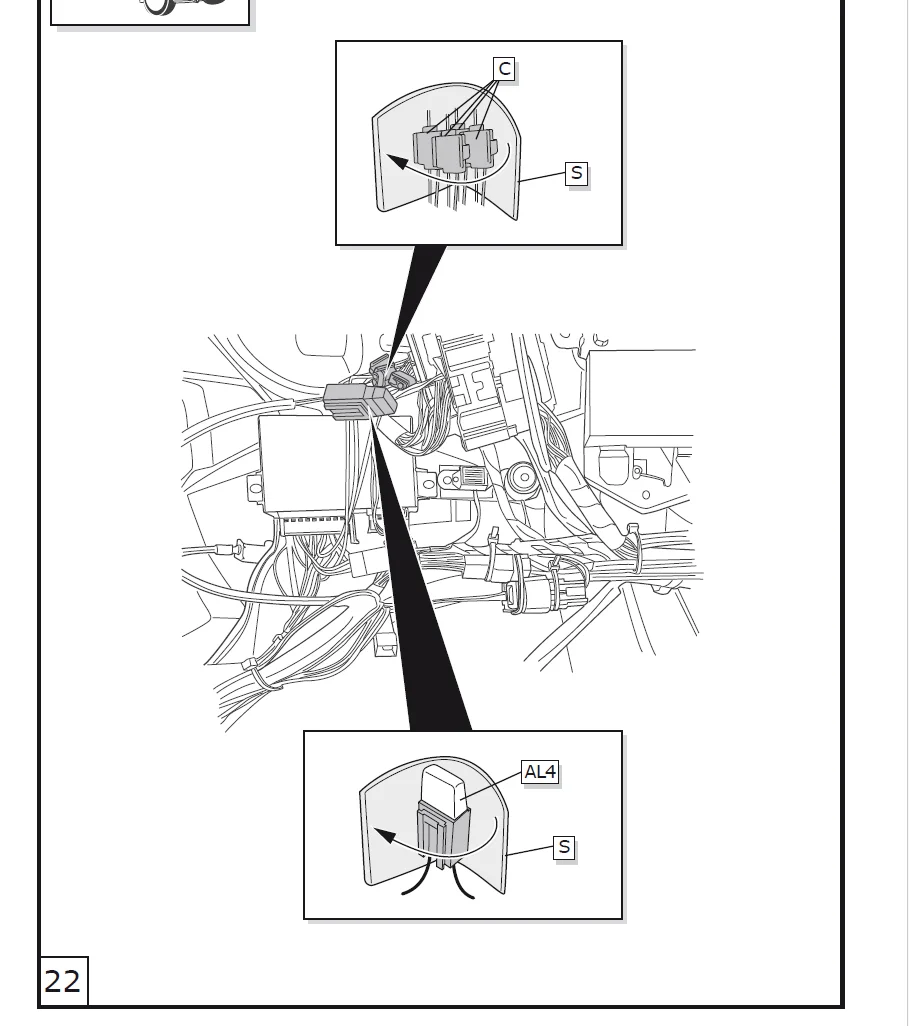 C
S
AL4
S
22