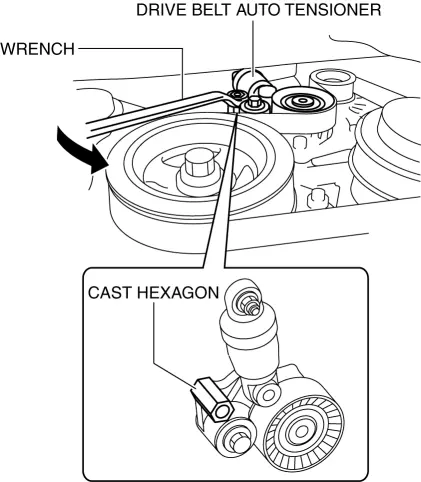 DRIVE BELT AUTO TENSIONER

WRENCH

CAST HEXAGON