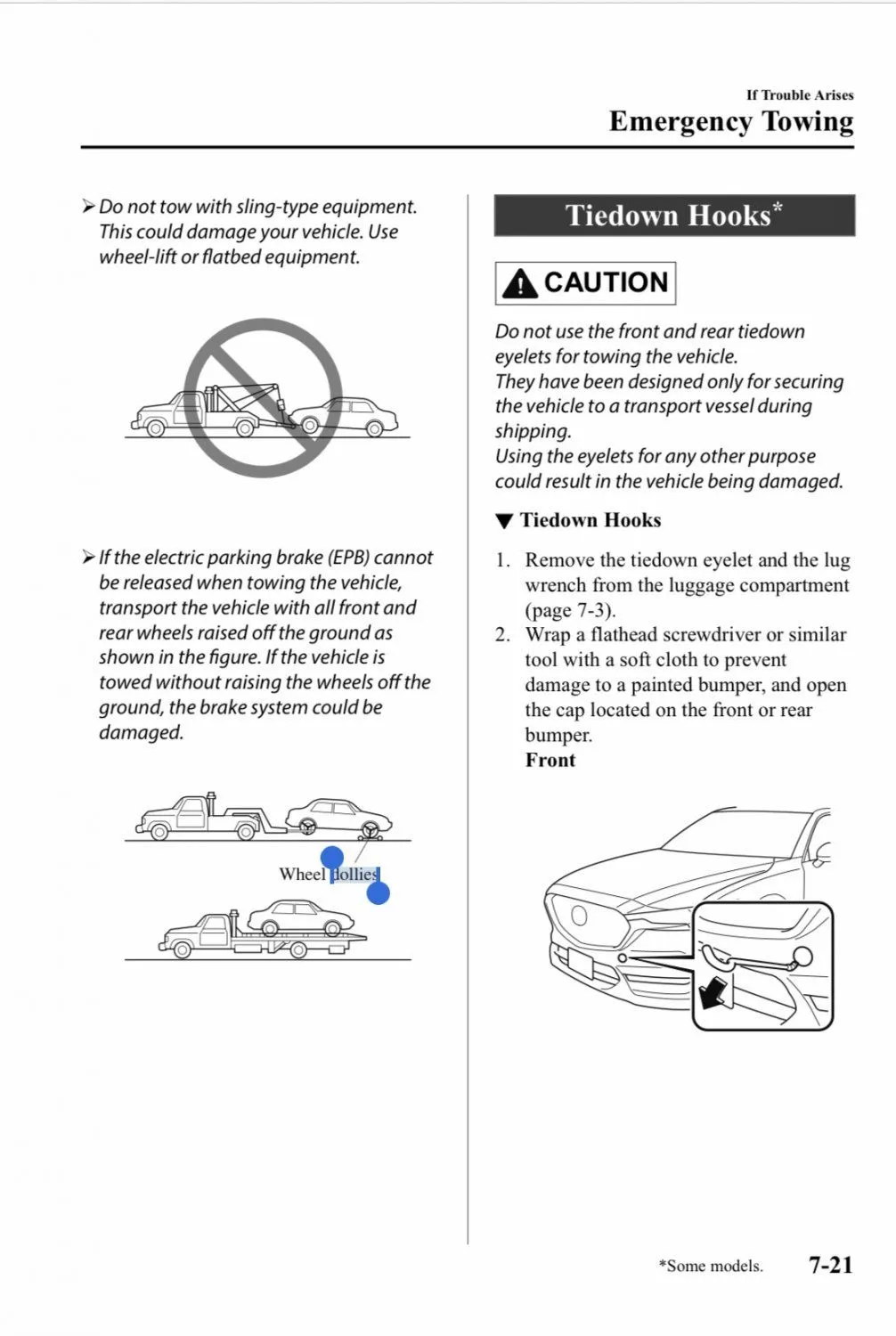 If Trouble Arises
Emergency Towing

➢ Do not tow with sling-type equipment. This could damage your vehicle. Use wheel-lift or flatbed equipment.

➢ If the electric parking brake (EPB) cannot be released when towing the vehicle, transport the vehicle with all front and rear wheels raised off the ground as shown in the figure. If the vehicle is towed without raising the wheels off the ground, the brake system could be damaged.

Wheel dollies

Tiedown Hooks*

CAUTION

Do not use the front and rear tiedown eyelets for towing the vehicle.
They have been designed only for securing the vehicle to a transport vessel during shipping.
Using the eyelets for any other purpose could result in the vehicle being damaged.

▼ Tiedown Hooks

1. Remove the tiedown eyelet and the lug wrench from the luggage compartment (page 7-3).
2. Wrap a flathead screwdriver or similar tool with a soft cloth to prevent damage to a painted bumper, and open the cap located on the front or rear bumper.
Front

*Some models. 7-21