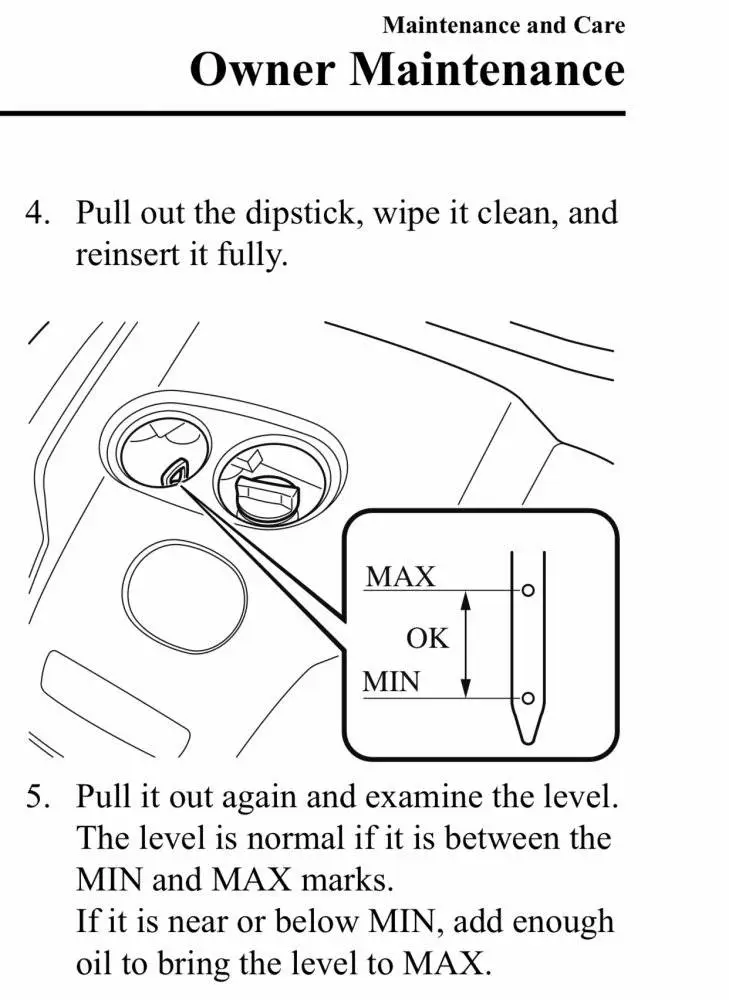 Maintenance and Care

Owner Maintenance

4. Pull out the dipstick, wipe it clean, and reinsert it fully.

MAX

OK

MIN

5. Pull it out again and examine the level. The level is normal if it is between the MIN and MAX marks.
If it is near or below MIN, add enough oil to bring the level to MAX.