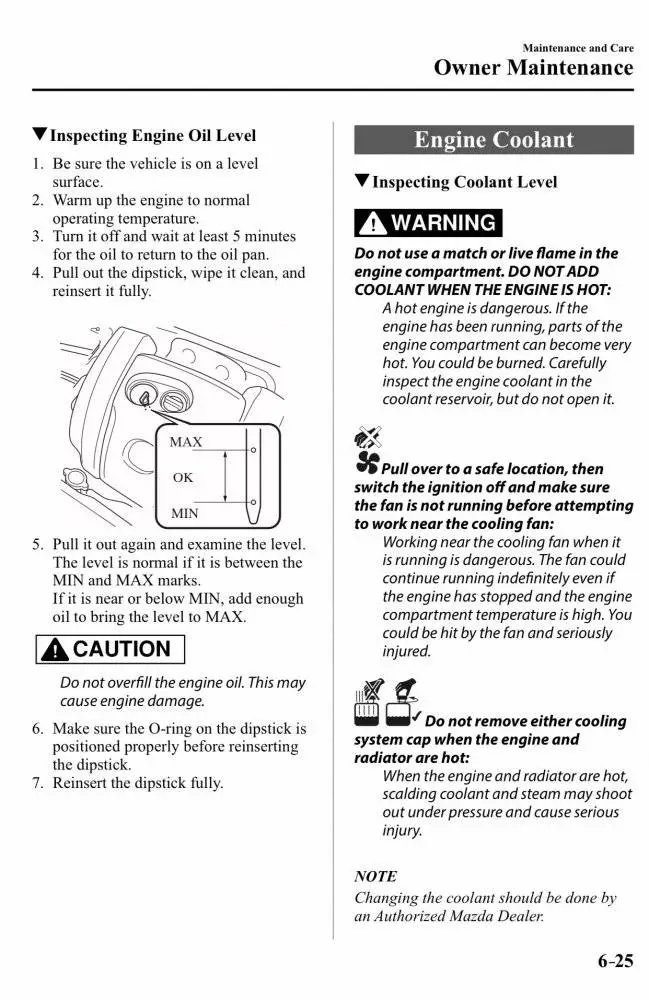 Maintenance and Care
Owner Maintenance

▼Inspecting Engine Oil Level

1. Be sure the vehicle is on a level surface.
2. Warm up the engine to normal operating temperature.
3. Turn it off and wait at least 5 minutes for the oil to return to the oil pan.
4. Pull out the dipstick, wipe it clean, and reinsert it fully.

MAX
OK
MIN

5. Pull it out again and examine the level. The level is normal if it is between the MIN and MAX marks.
If it is near or below MIN, add enough oil to bring the level to MAX.

CAUTION

Do not overfill the engine oil. This may cause engine damage.

6. Make sure the O-ring on the dipstick is positioned properly before reinserting the dipstick.
7. Reinsert the dipstick fully.

Engine Coolant

▼Inspecting Coolant Level

WARNING

Do not use a match or live flame in the engine compartment. DO NOT ADD COOLANT WHEN THE ENGINE IS HOT:
A hot engine is dangerous. If the engine has been running, parts of the engine compartment can become very hot. You could be burned. Carefully inspect the engine coolant in the coolant reservoir, but do not open it.

Pull over to a safe location, then switch the ignition off and make sure the fan is not running before attempting to work near the cooling fan:
Working near the cooling fan when it is running is dangerous. The fan could continue running indefinitely even if the engine has stopped and the engine compartment temperature is high. You could be hit by the fan and seriously injured.

Do not remove either cooling system cap when the engine and radiator are hot:
When the engine and radiator are hot, scalding coolant and steam may shoot out under pressure and cause serious injury.

NOTE
Changing the coolant should be done by an Authorized Mazda Dealer.

6-25