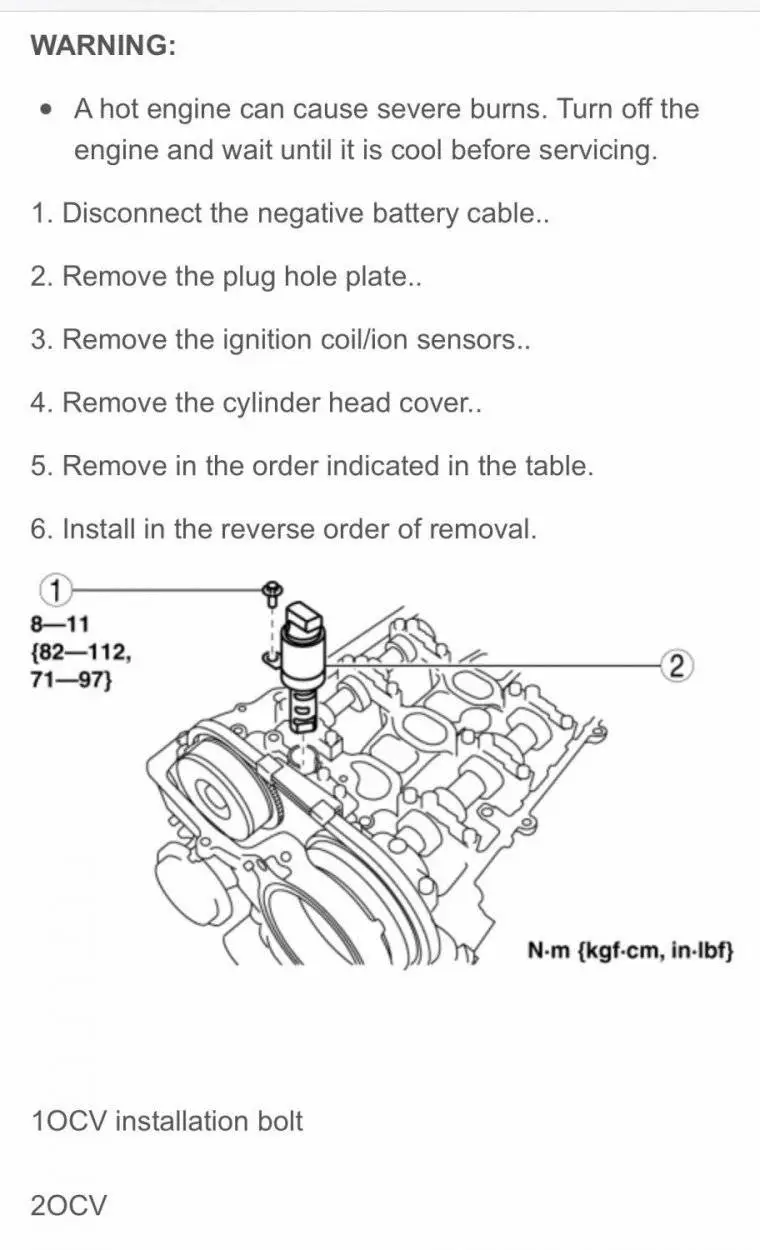 WARNING:

• A hot engine can cause severe burns. Turn off the engine and wait until it is cool before servicing.

1. Disconnect the negative battery cable..

2. Remove the plug hole plate..

3. Remove the ignition coil/ion sensors..

4. Remove the cylinder head cover..

5. Remove in the order indicated in the table.

6. Install in the reverse order of removal.

1
8—11
{82—112,
71—97}

2

N·m {kgf·cm, in·lbf}

1OCV installation bolt

2OCV