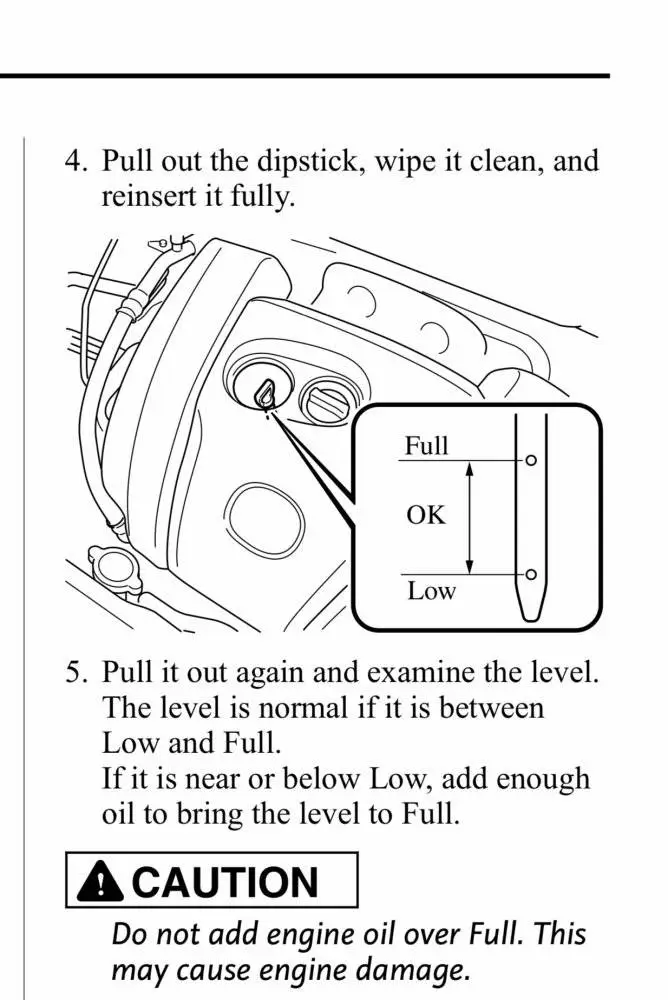 4. Pull out the dipstick, wipe it clean, and reinsert it fully.

Full
OK
Low

5. Pull it out again and examine the level. The level is normal if it is between Low and Full.
If it is near or below Low, add enough oil to bring the level to Full.

CAUTION

Do not add engine oil over Full. This may cause engine damage.